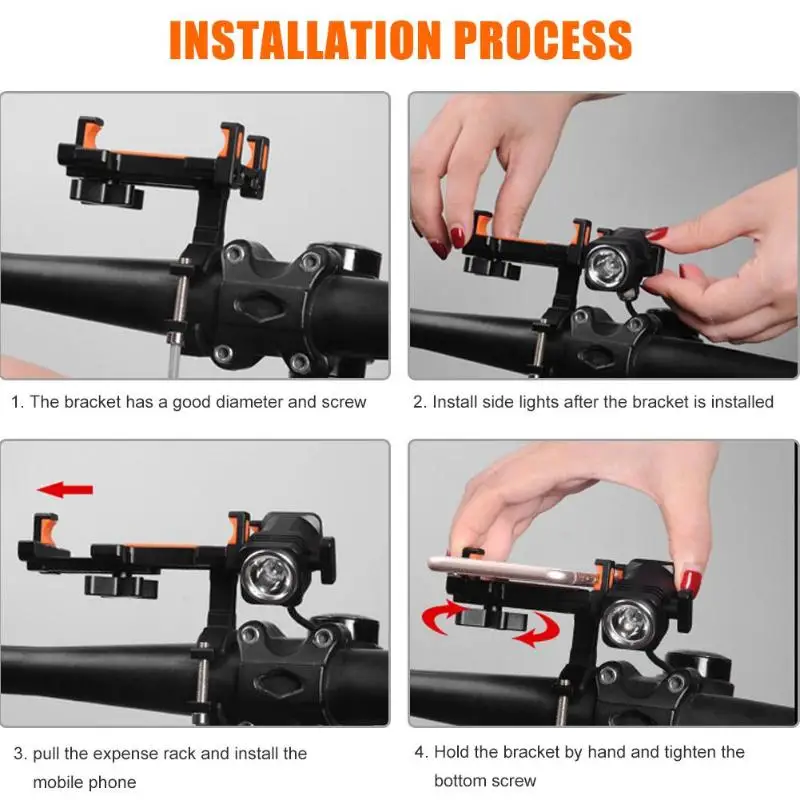 INSTALLATION PROCESS

1. The bracket has a good diameter and screw

2. Install side lights after the bracket is installed

3. pull the expense rack and install the mobile phone

4. Hold the bracket by hand and tighten the bottom screw