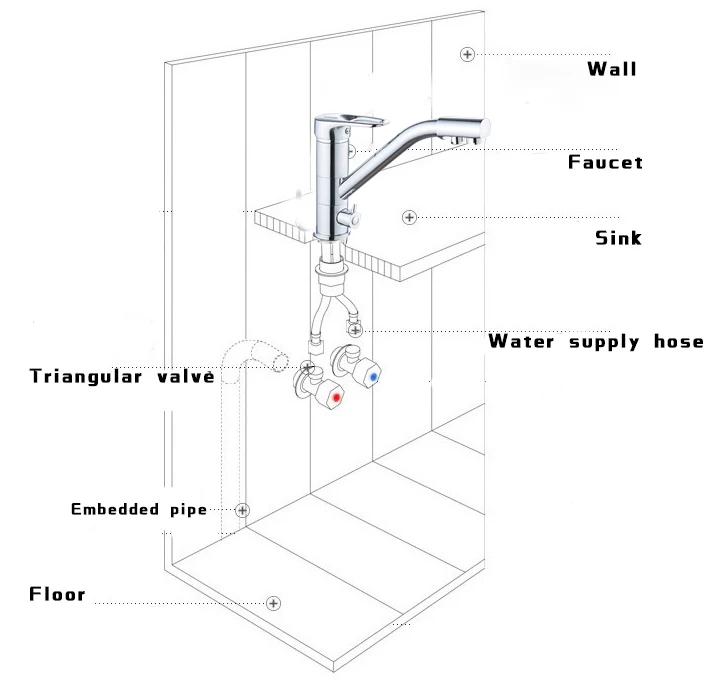 Wall

Faucet

Sink

Water supply hose

Triangular valve

Embedded pipe

Floor