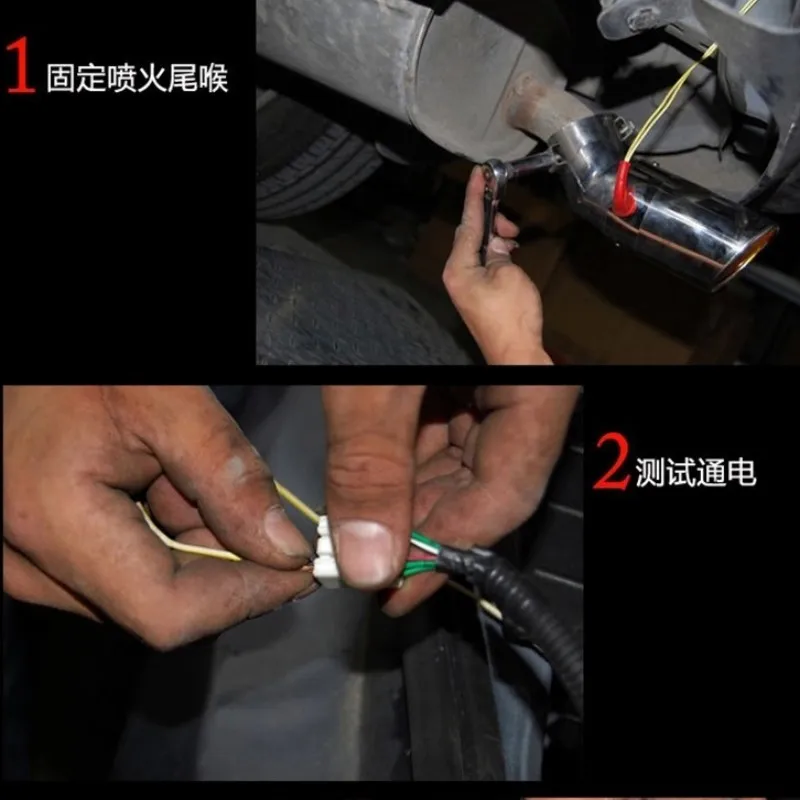 1 固定喷火尾喉

2 测试通电