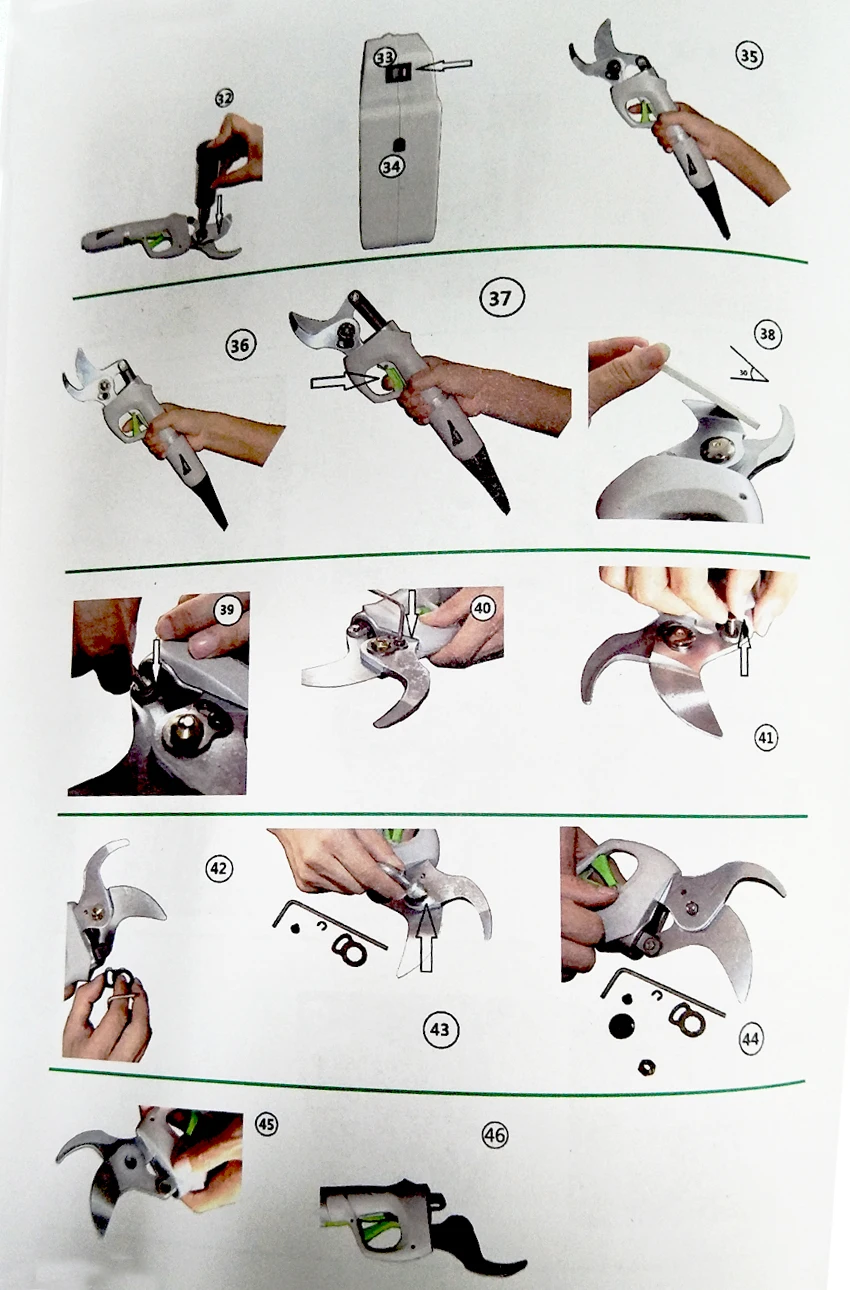 32
33
34
35
36
37
38
30
39
40
41
42
43
44
45
46