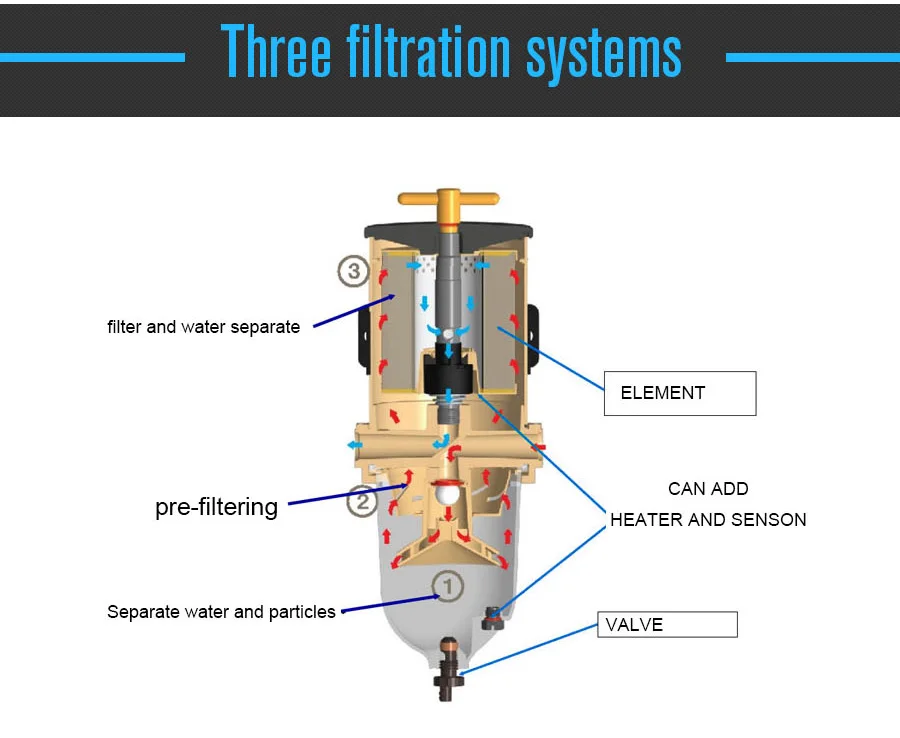 Three filtration systems

3

filter and water separate

ELEMENT

pre-filtering

2

CAN ADD

HEATER AND SENSON

1

Separate water and particles

VALVE