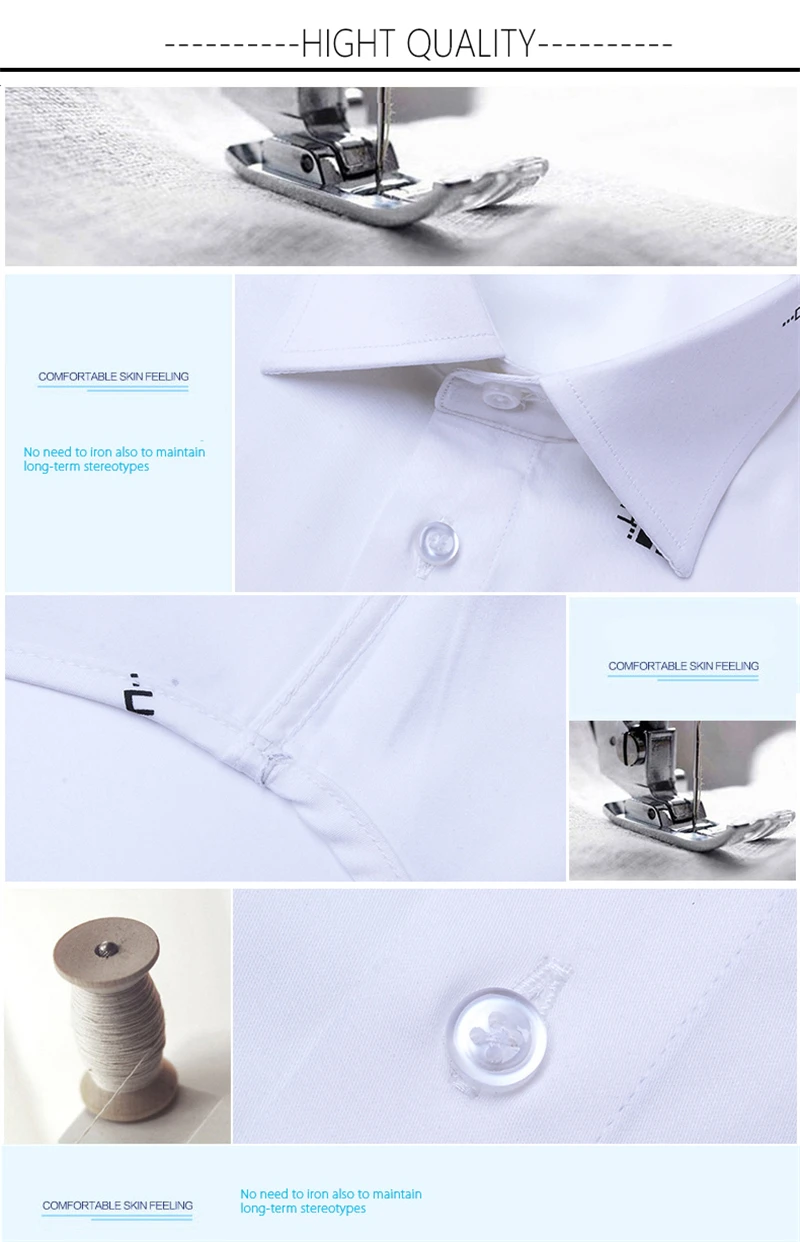 ----------HIGHT QUALITY----------

COMFORTABLE SKIN FEELING

No need to iron also to maintain long-term stereotypes

COMFORTABLE SKIN FEELING

COMFORTABLE SKIN FEELING

No need to iron also to maintain long-term stereotypes