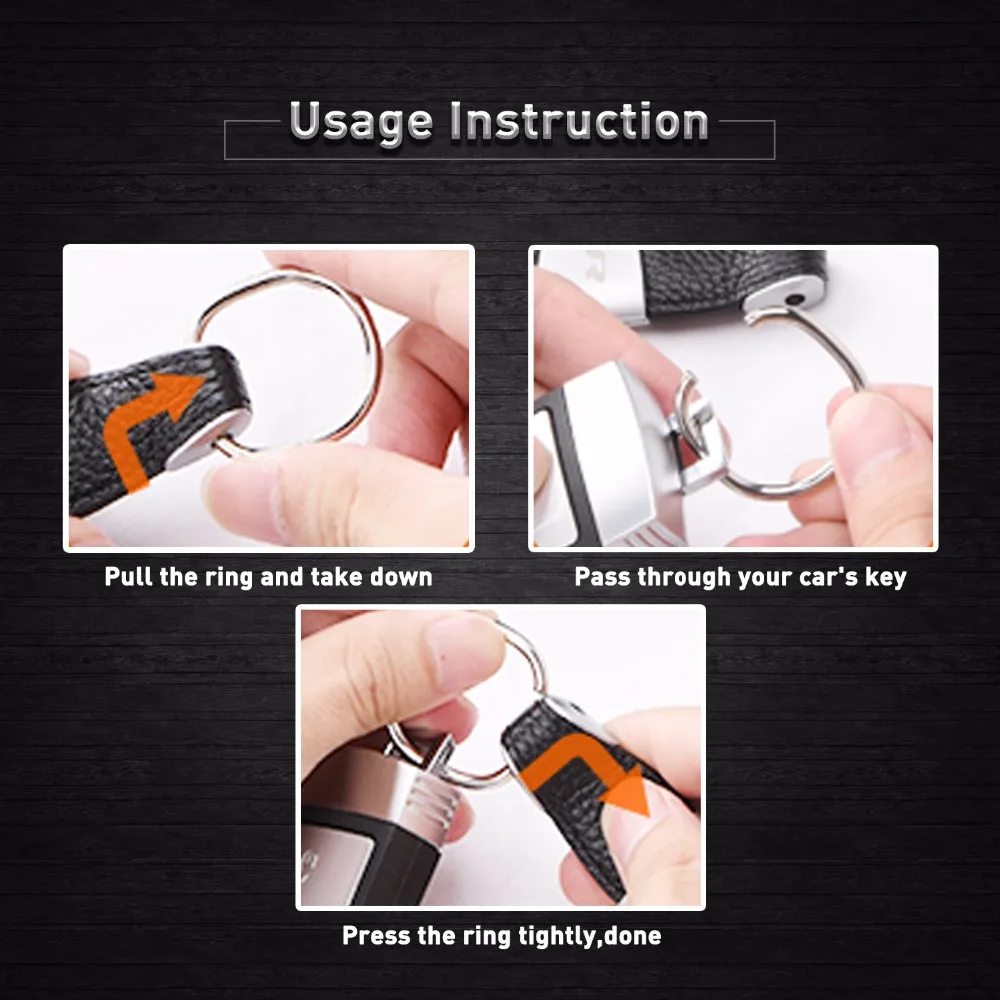 Usage Instruction

Pull the ring and take down

Pass through your car's key

Press the ring tightly,done