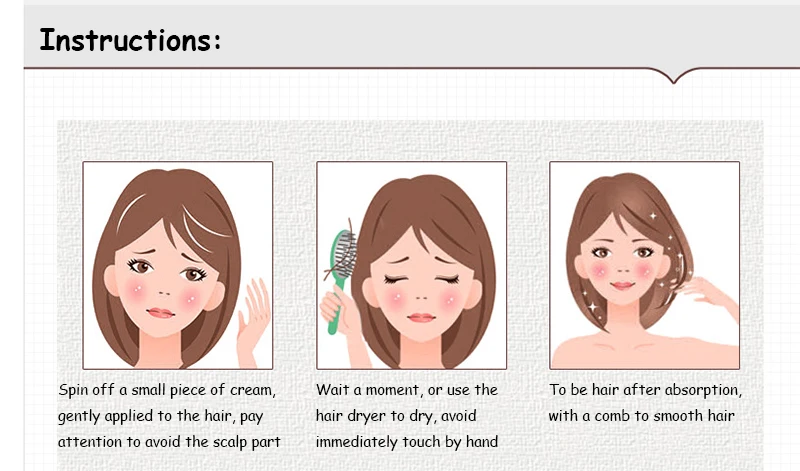 Instructions:

Spin off a small piece of cream, gently applied to the hair, pay attention to avoid the scalp part

Wait a moment, or use the hair dryer to dry, avoid immediately touch by hand

To be hair after absorption, with a comb to smooth hair