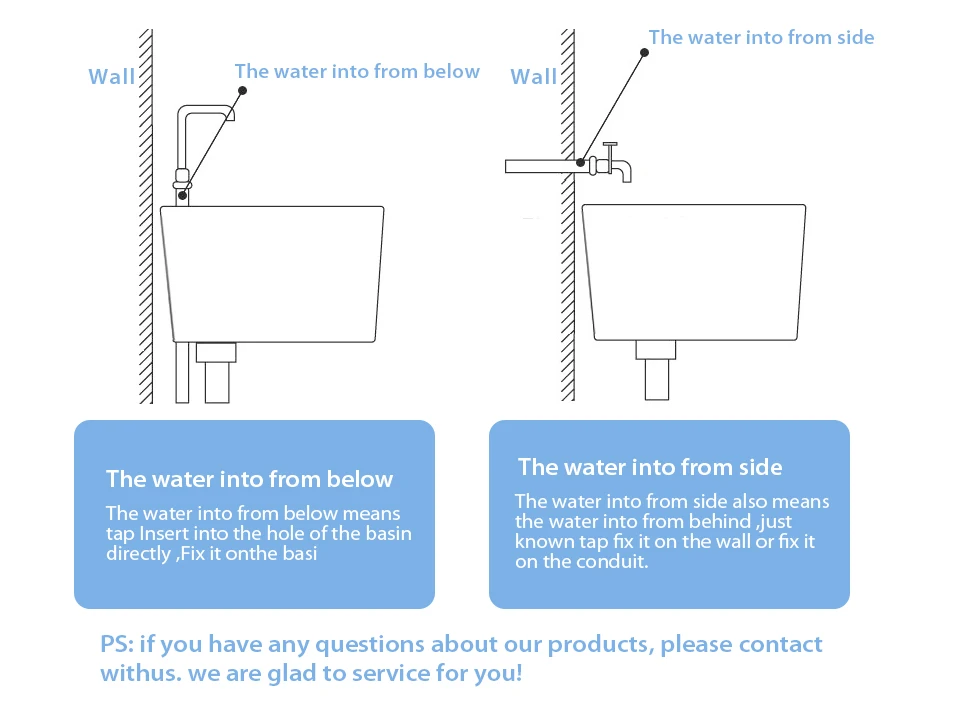 Wall

The water into from below

Wall

The water into from side

The water into from below

The water into from below means tap Insert into the hole of the basin directly ,Fix it onthe basi

The water into from side

The water into from side also means the water into from behind ,just known tap fix it on the wall or fix it on the conduit.

PS: if you have any questions about our products, please contact withus. we are glad to service for you!