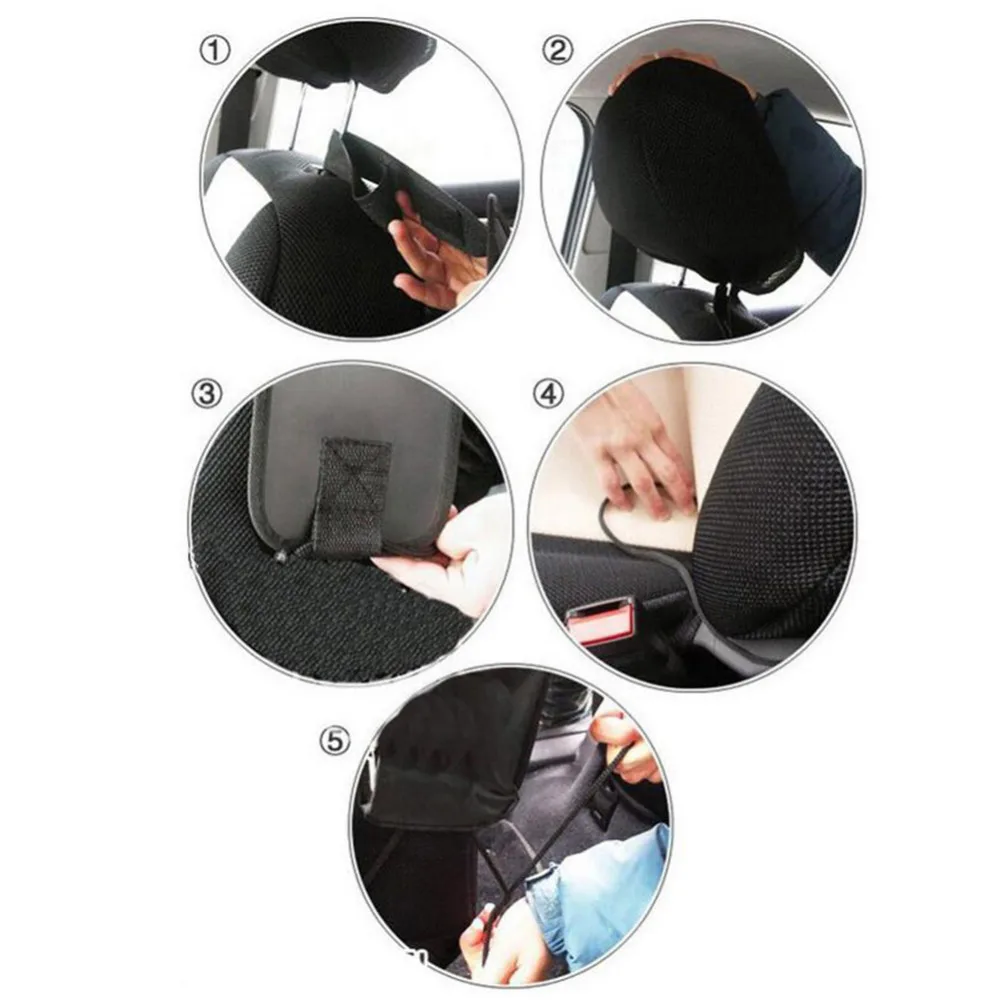 ①

②

③

④

⑤