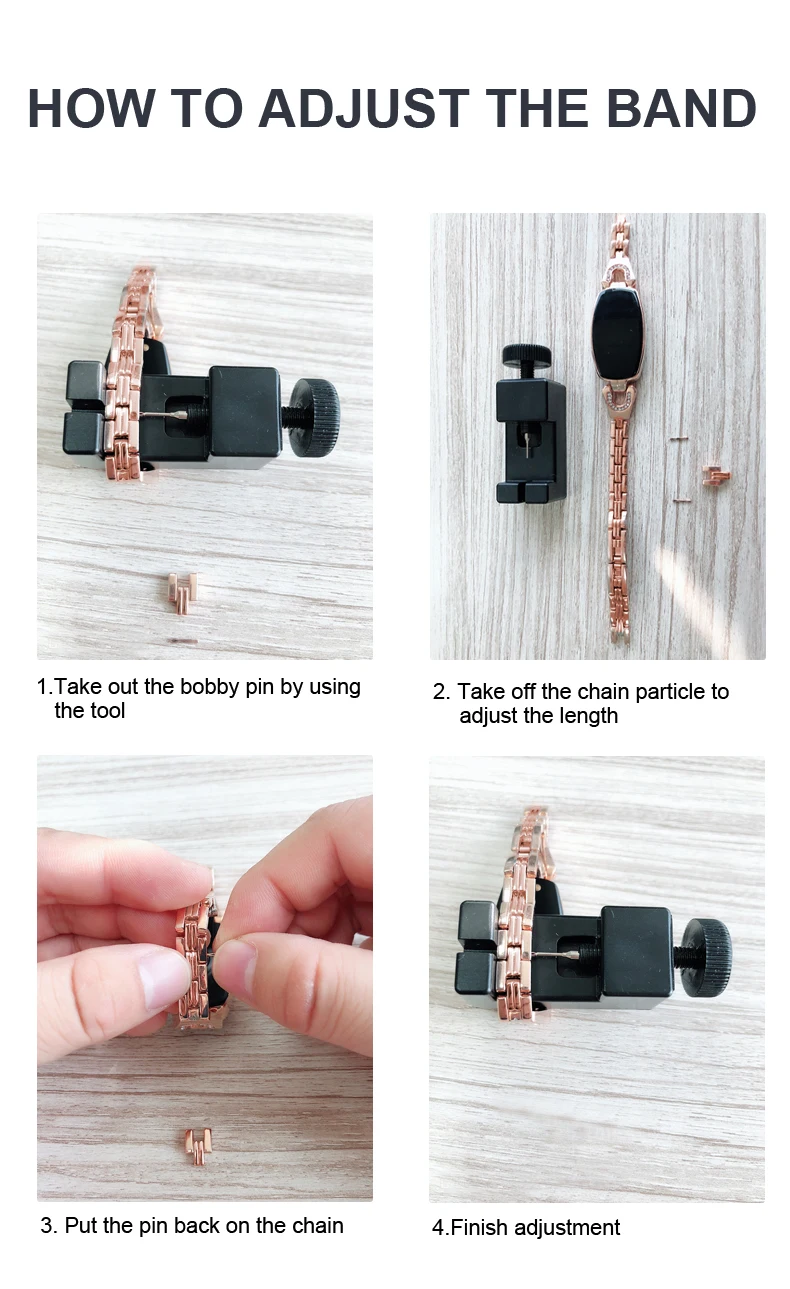 HOW TO ADJUST THE BAND

1.Take out the bobby pin by using the tool

2. Take off the chain particle to adjust the length

3. Put the pin back on the chain

4.Finish adjustment