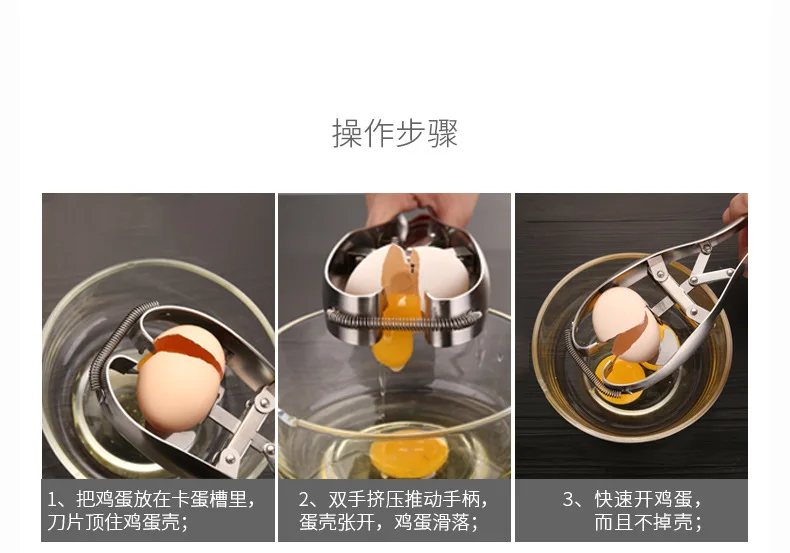 操作步骤

1、把鸡蛋放在卡蛋槽里，刀片顶住鸡蛋壳；

2、双手挤压推动手柄，蛋壳张开，鸡蛋滑落；

3、快速开鸡蛋，而且不掉壳；