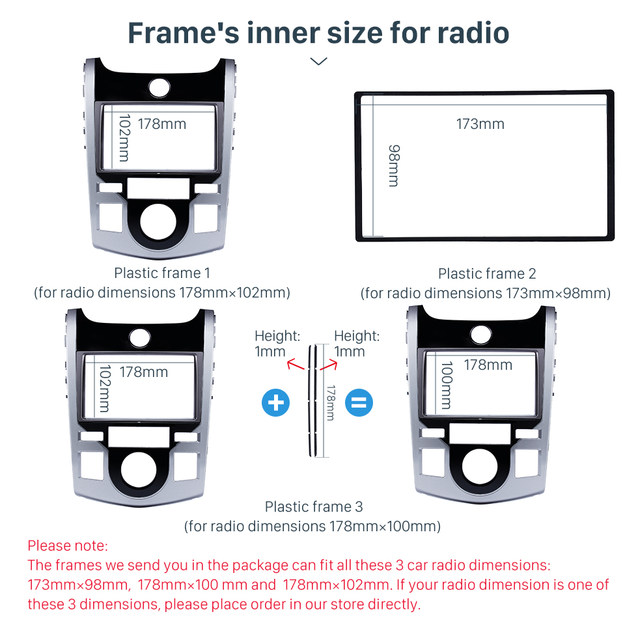 Frame's inner size for radio

178mm
102mm

173mm
98mm

Plastic frame 1
(for radio dimensions 178mm×102mm)

Plastic frame 2
(for radio dimensions 173mm×98mm)

178mm
102mm

Height: 1mm

Height: 1mm

178mm

178mm
100mm

Plastic frame 3
(for radio dimensions 178mm×100mm)

Please note:
The frames we send you in the package can fit all these 3 car radio dimensions: 173mm×98mm, 178mm×100 mm and 178mm×102mm. If your radio dimension is one of these 3 dimensions, please place order in our store directly.