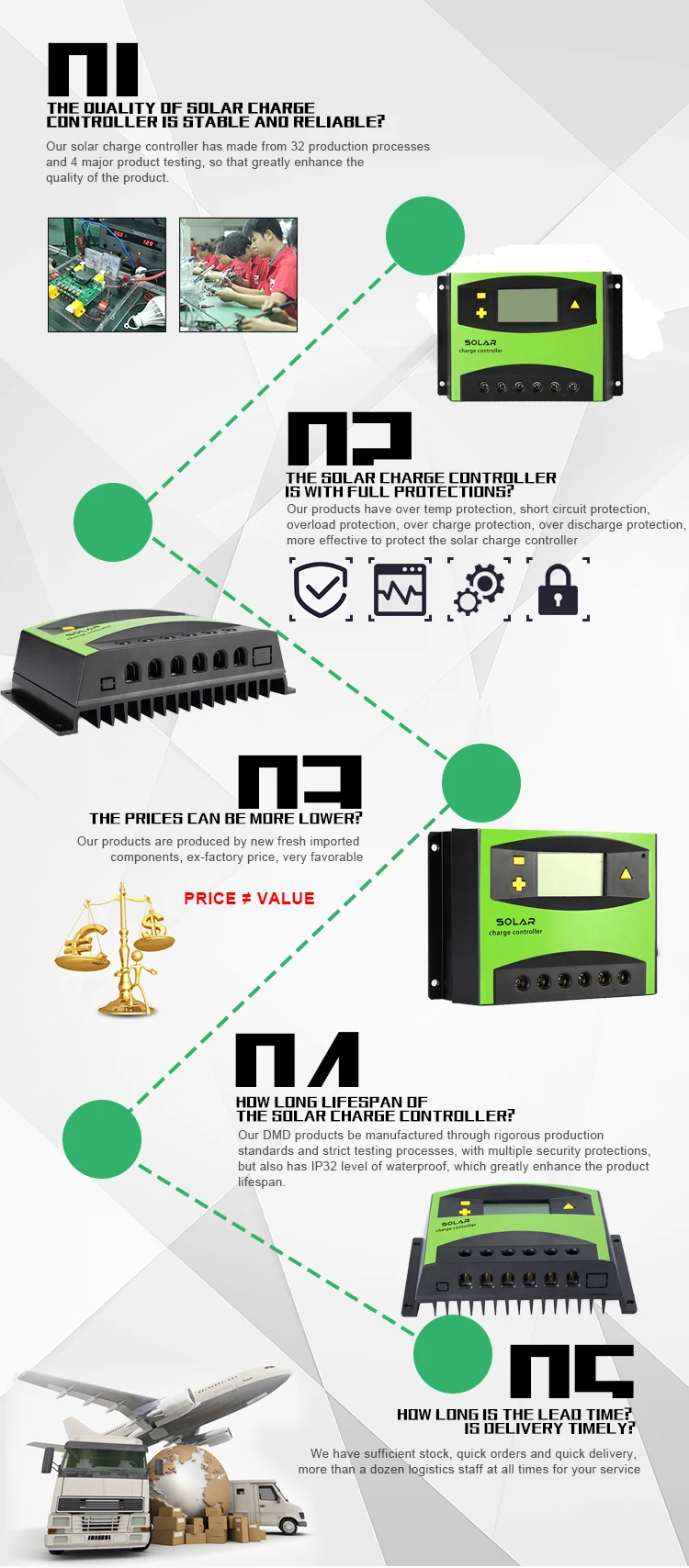 01
THE QUALITY OF SOLAR CHARGE CONTROLLER IS STABLE AND RELIABLE?
Our solar charge controller has made from 32 production processes and 4 major product testing, so that greatly enhance the quality of the product.

SOLAR
charge controller

02
THE SOLAR CHARGE CONTROLLER IS WITH FULL PROTECTIONS?
Our products have over temp protection, short circuit protection, overload protection, over charge protection, over discharge protection, more effective to protect the solar charge controller

SOLAR
charge controller

03
THE PRICES CAN BE MORE LOWER?
Our products are produced by new fresh imported components, ex-factory price, very favorable

PRICE ≠ VALUE

SOLAR
charge controller

04
HOW LONG LIFESPAN OF THE SOLAR CHARGE CONTROLLER?
Our DMD products be manufactured through rigorous production standards and strict testing processes, with multiple security protections, but also has IP32 level of waterproof, which greatly enhance the product lifespan.

SOLAR
charge controller

05
HOW LONG IS THE LEAD TIME? IS DELIVERY TIMELY?
We have sufficient stock, quick orders and quick delivery, more than a dozen logistics staff at all times for your service