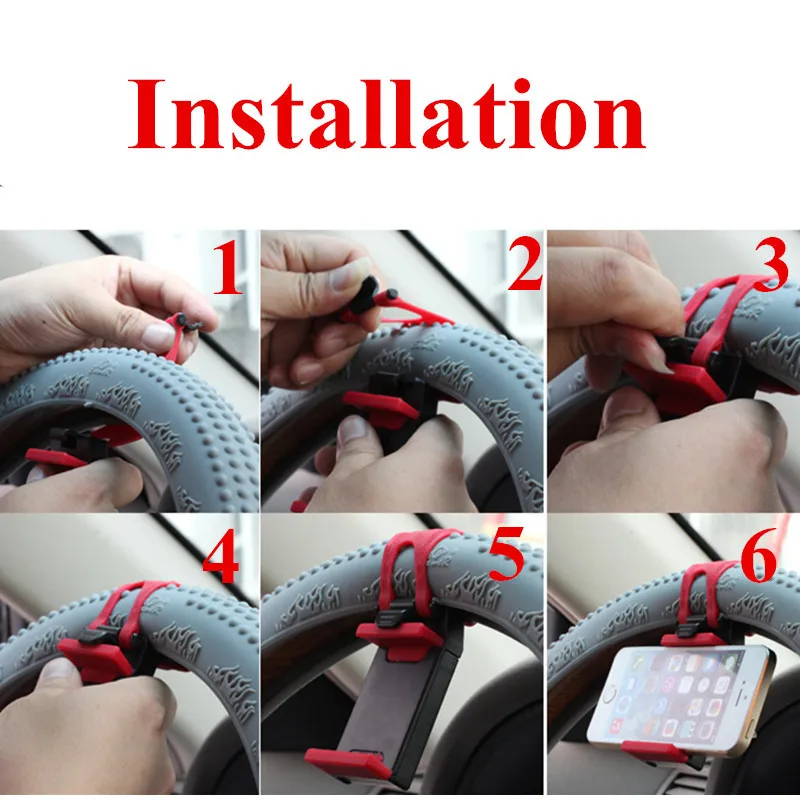 Installation

1

2

3

4

5

6