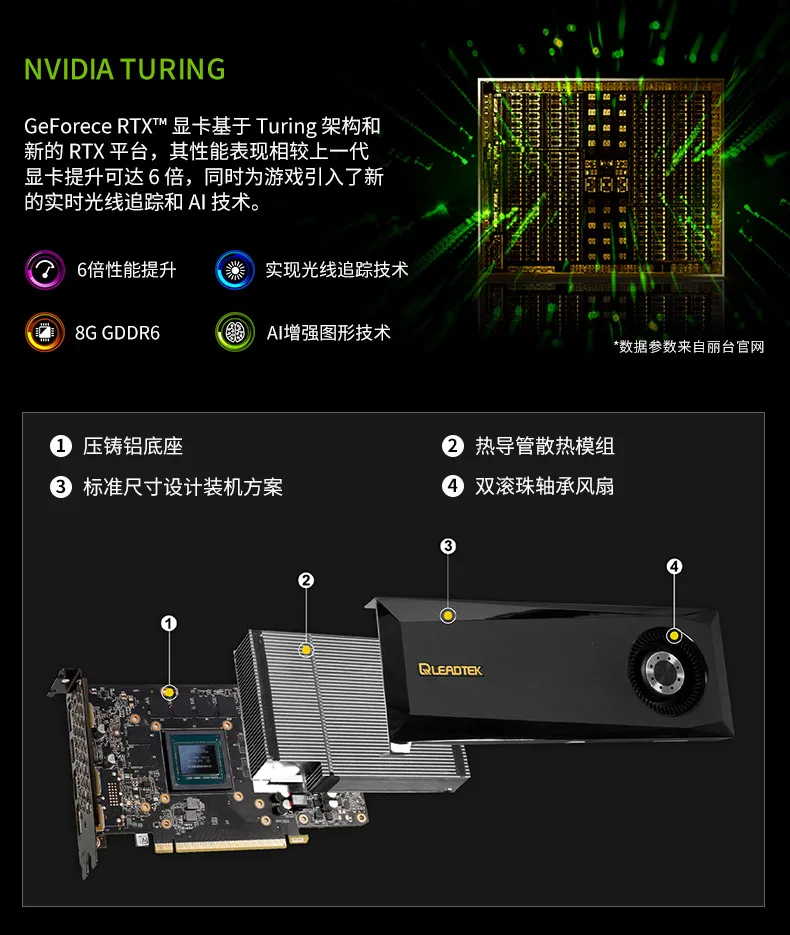 NVIDIA TURING

GeForece RTX™ 显卡基于 Turing 架构和新的 RTX 平台，其性能表现相较上一代显卡提升可达 6 倍，同时为游戏引入了新的实时光线追踪和 AI 技术。

6倍性能提升

实现光线追踪技术

8G GDDR6

AI增强图形技术

*数据参数来自丽台官网

1 压铸铝底座

2 热导管散热模组

3 标准尺寸设计装机方案

4 双滚珠轴承风扇

1

2

3

4

LEADTEK