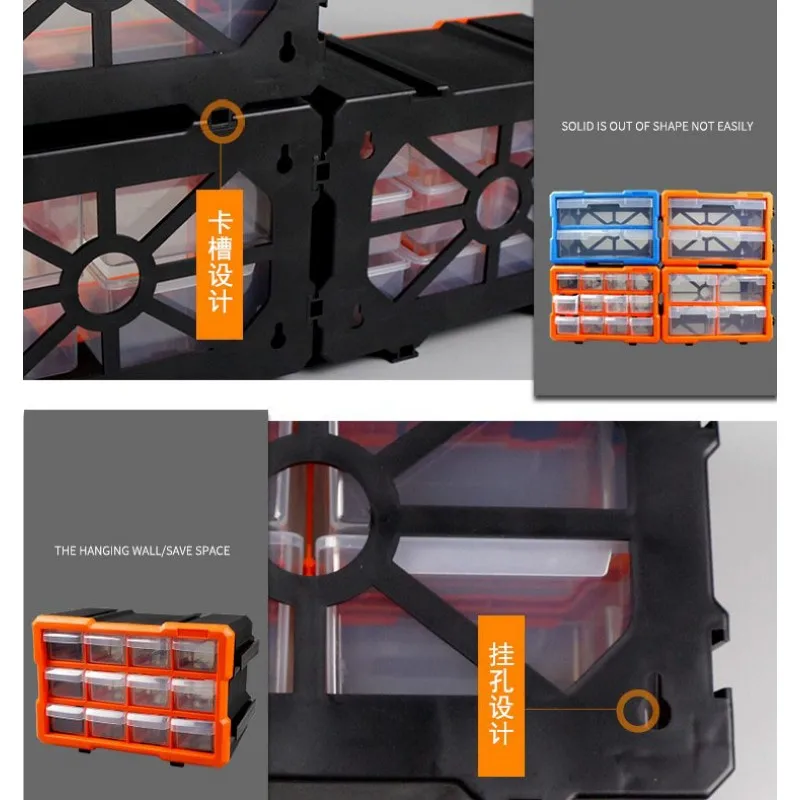 卡槽设计

SOLID IS OUT OF SHAPE NOT EASILY

THE HANGING WALL/SAVE SPACE

挂孔设计