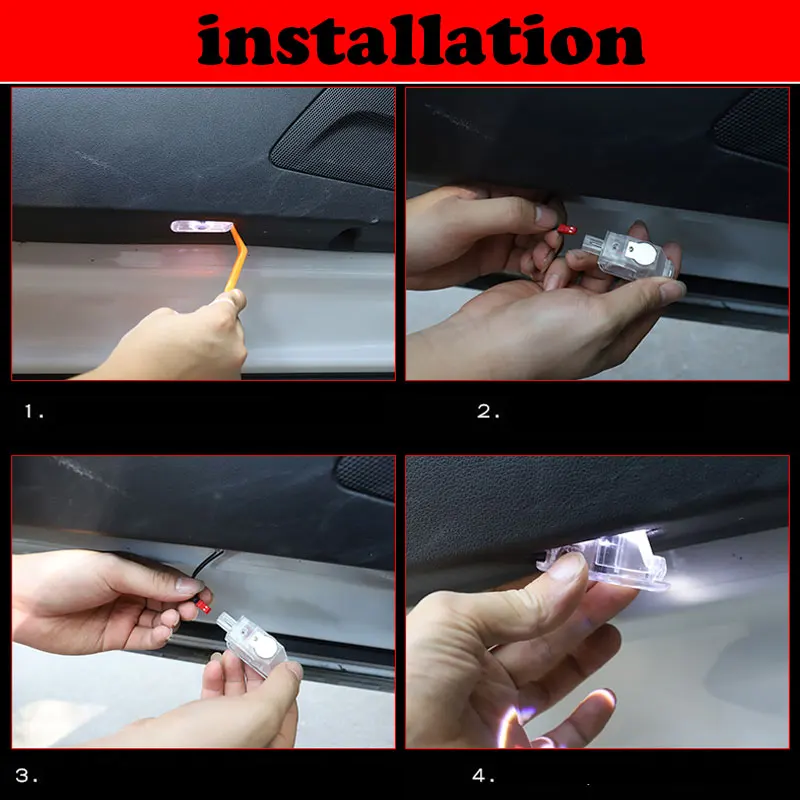 installation

1.

2.

3.

4.