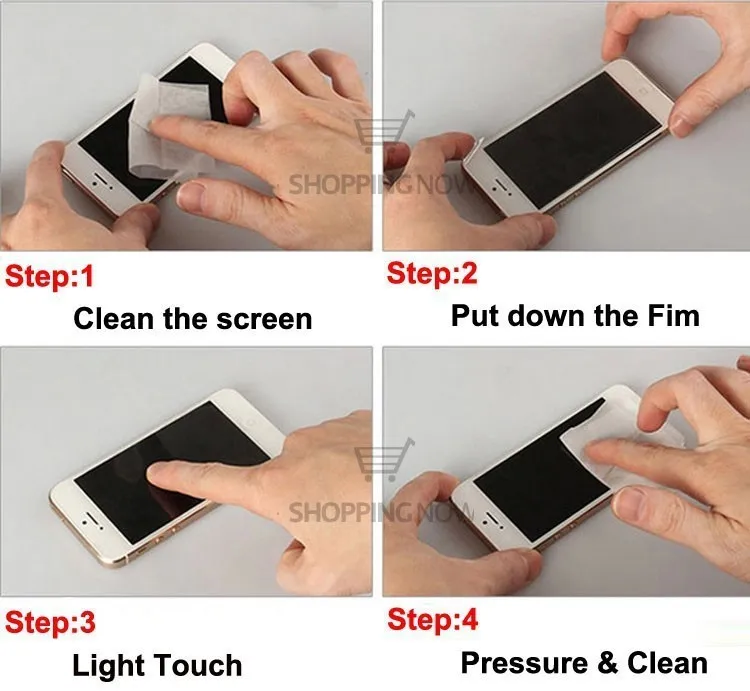 SHOPPING NOW

Step:1
Clean the screen

Step:2
Put down the Fim

SHOPPING NOW

Step:3
Light Touch

Step:4
Pressure & Clean