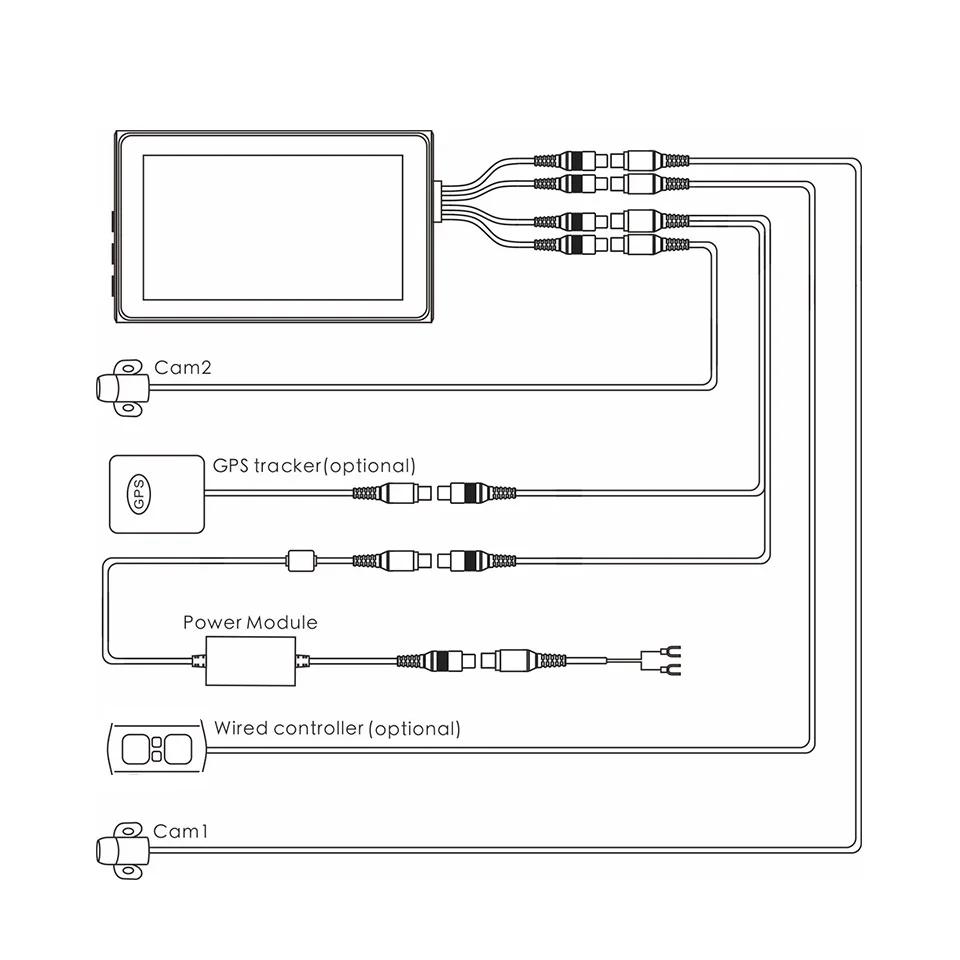 Cam2

GPS

GPS tracker(optional)

Power Module

Wired controller (optional)

Cam1