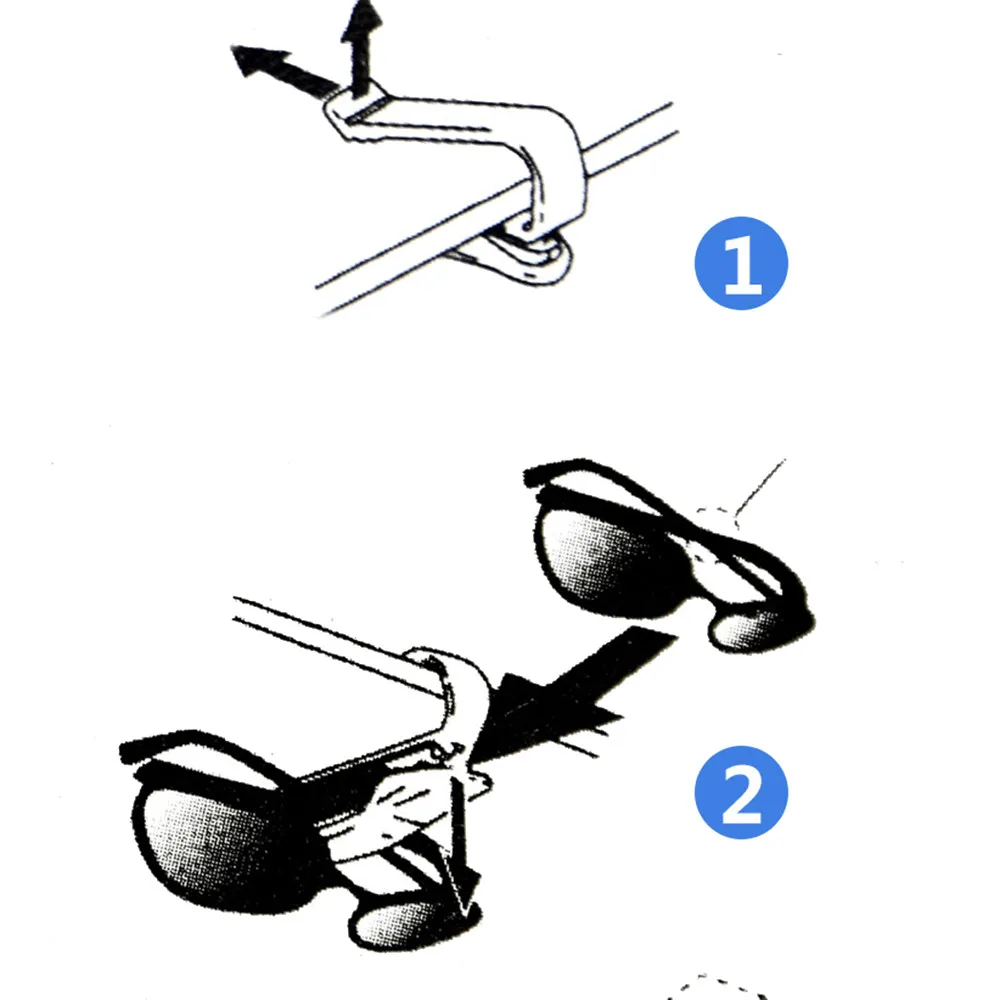 1

2