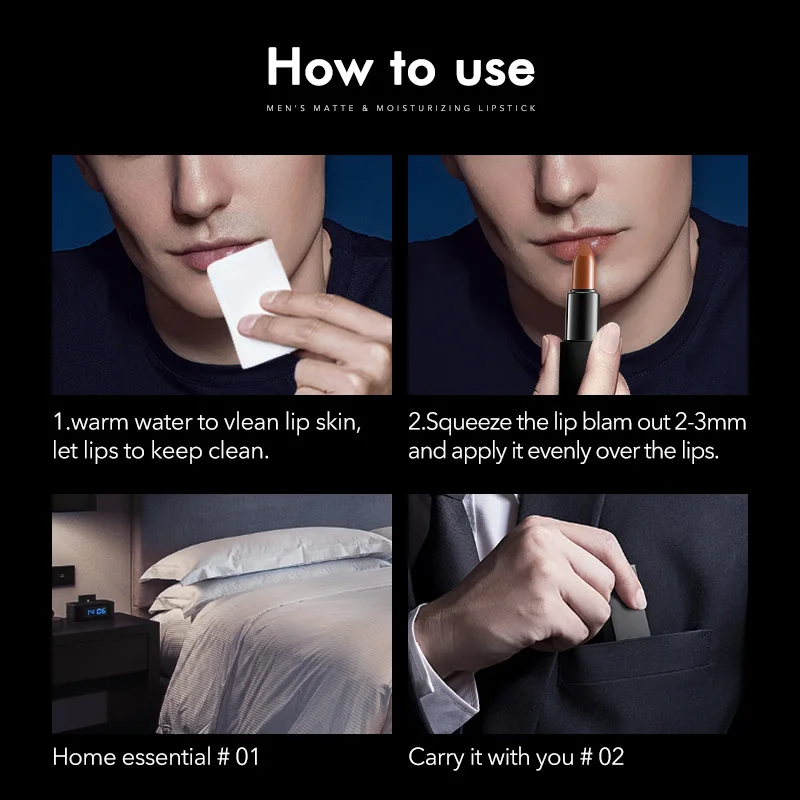 How to use

MEN'S MATTE & MOISTURIZING LIPSTICK

1.warm water to vlean lip skin, let lips to keep clean.

2.Squeeze the lip blam out 2-3mm and apply it evenly over the lips.

14:06

Home essential # 01

Carry it with you # 02