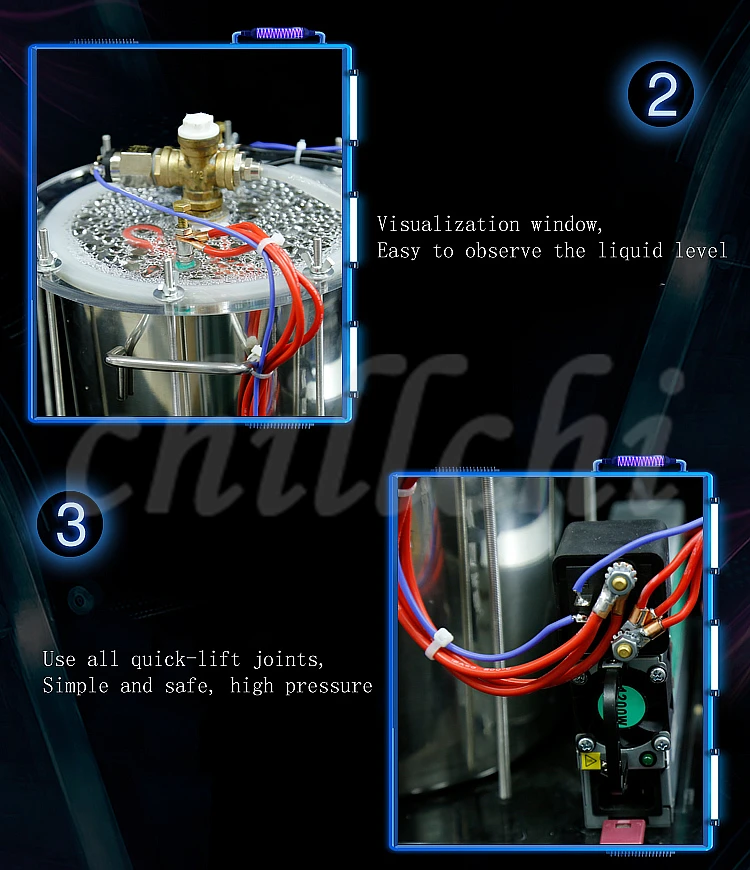 2

Visualization window,
Easy to observe the liquid level

chilchi

3

Use all quick-lift joints,
Simple and safe, high pressure