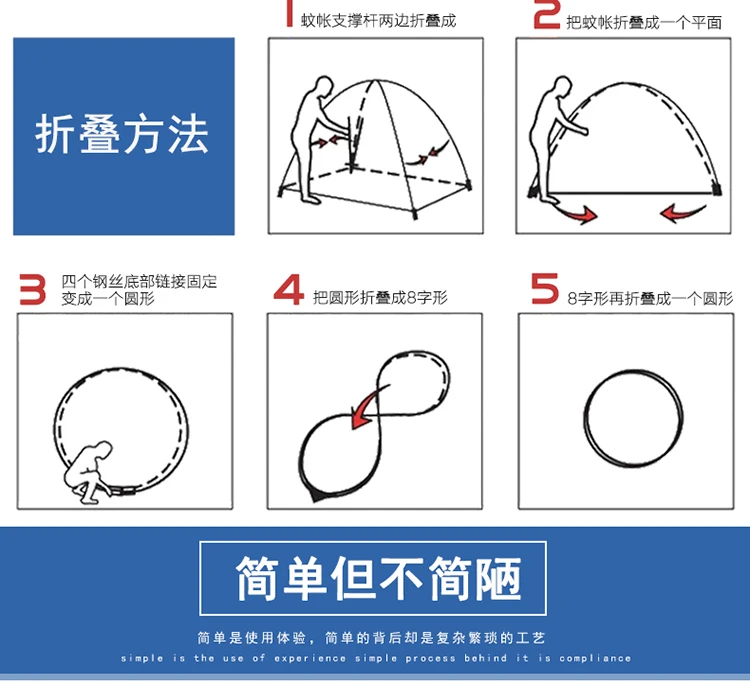 折叠方法

1 蚊帐支撑杆两边折叠成

2 把蚊帐折叠成一个平面

3 四个钢丝底部链接固定变成一个圆形

4 把圆形折叠成8字形

5 8字形再折叠成一个圆形

简单但不简陋

简单是使用体验，简单的背后却是复杂繁琐的工艺

simple is the use of experience simple process behind it is compliance