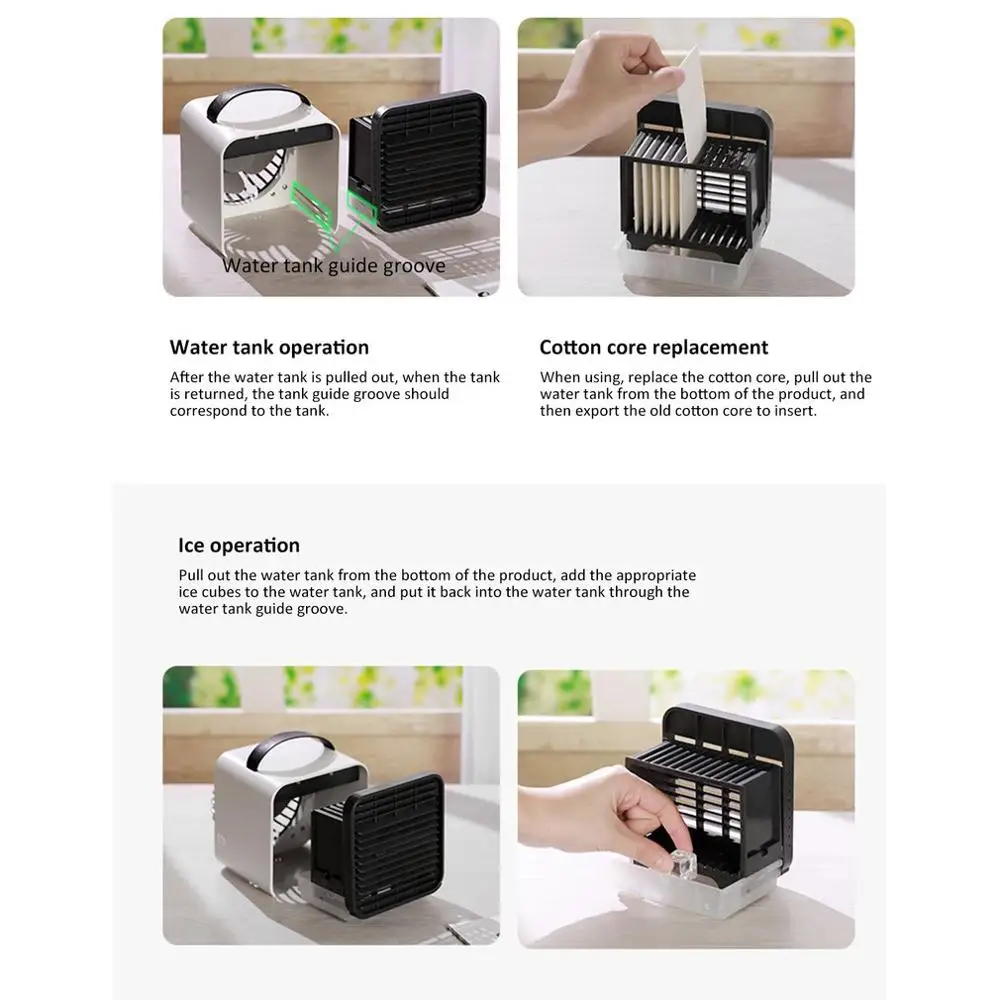 Water tank guide groove

Water tank operation

After the water tank is pulled out, when the tank is returned, the tank guide groove should correspond to the tank.

Cotton core replacement

When using, replace the cotton core, pull out the water tank from the bottom of the product, and then export the old cotton core to insert.

Ice operation

Pull out the water tank from the bottom of the product, add the appropriate ice cubes to the water tank, and put it back into the water tank through the water tank guide groove.