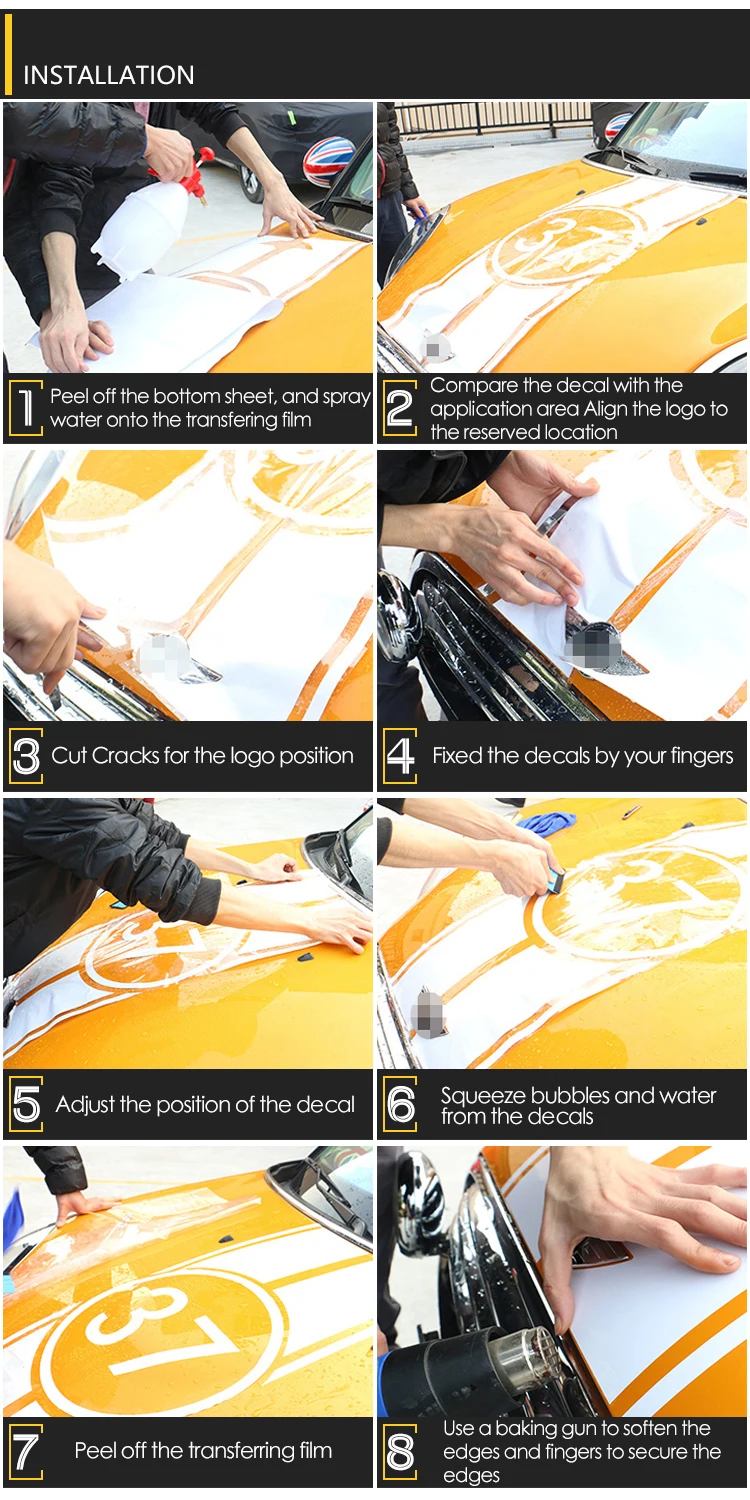 INSTALLATION

1 Peel off the bottom sheet, and spray water onto the transfering film

2 Compare the decal with the application area Align the logo to the reserved location

3 Cut Cracks for the logo position

4 Fixed the decals by your fingers

5 Adjust the position of the decal

6 Squeeze bubbles and water from the decals

37

7 Peel off the transferring film

8 Use a baking gun to soften the edges and fingers to secure the edges