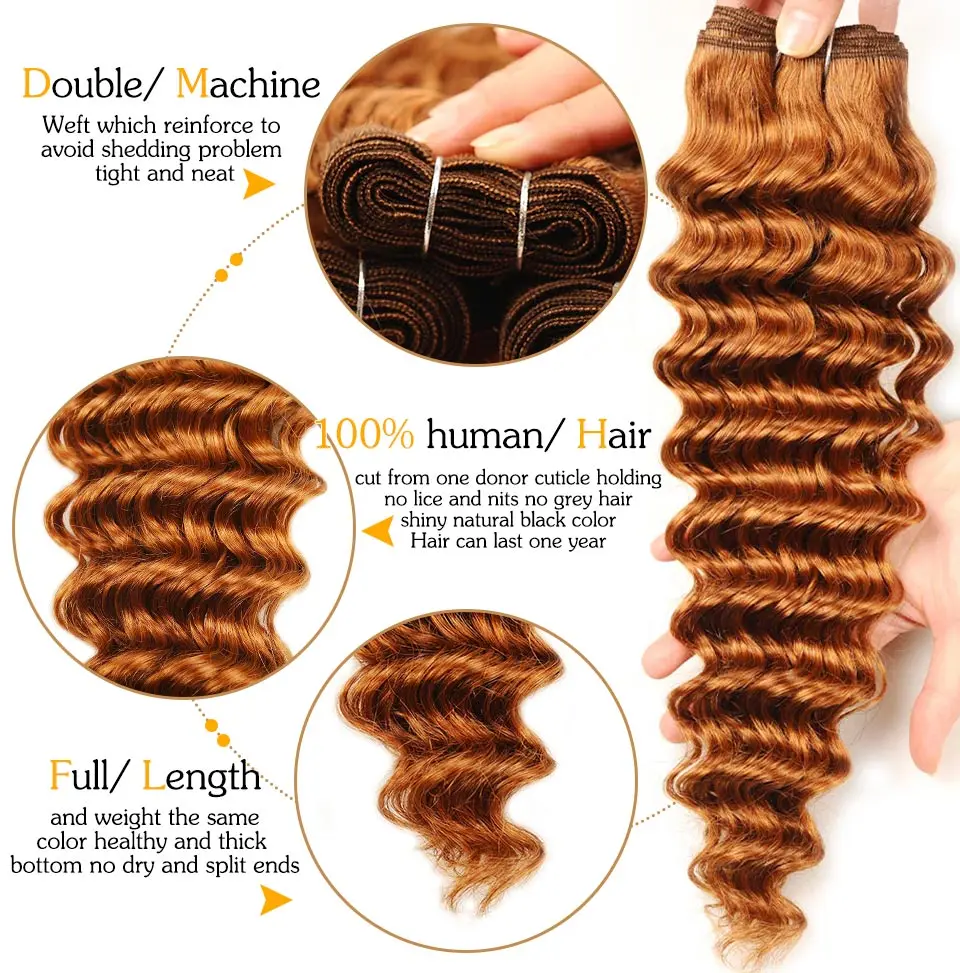 Double/ Machine

Weft which reinforce to avoid shedding problem tight and neat

100% human/ Hair

cut from one donor cuticle holding no lice and nits no grey hair shiny natural black color Hair can last one year

Full/ Length

and weight the same color healthy and thick bottom no dry and split ends