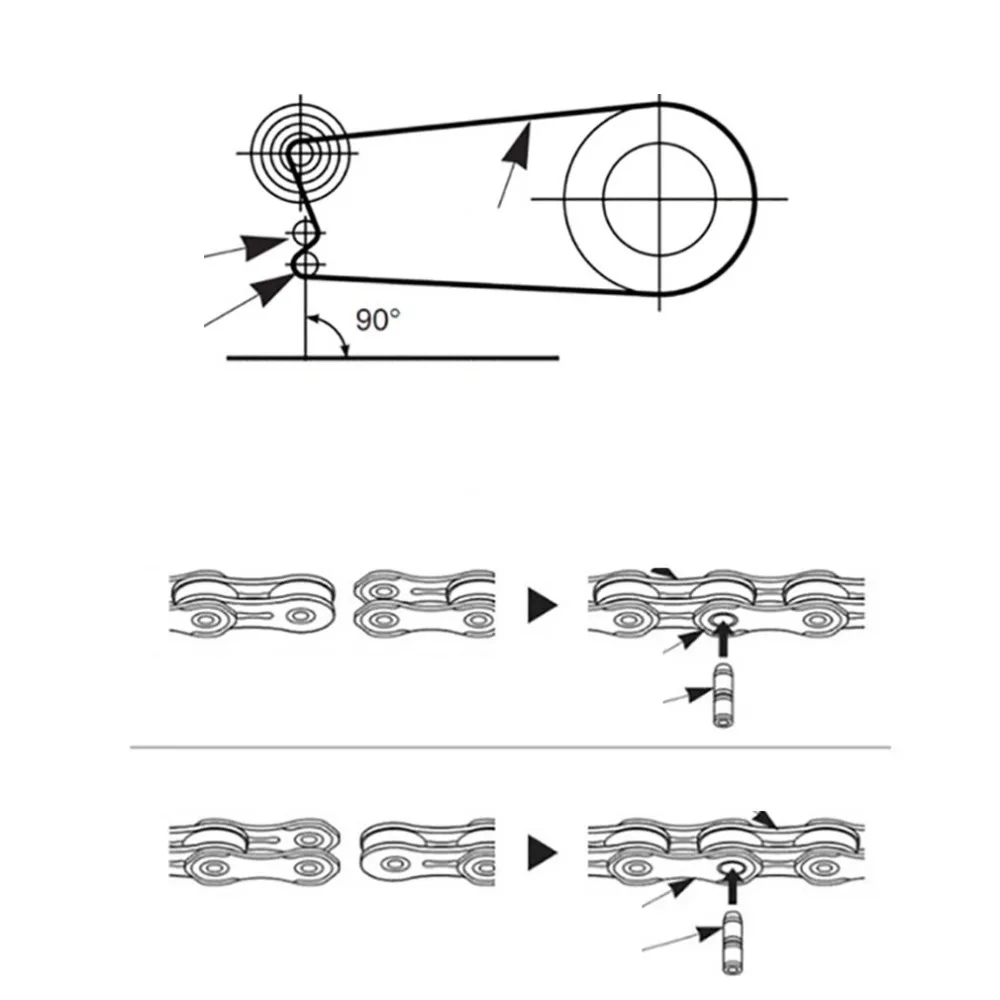 90°