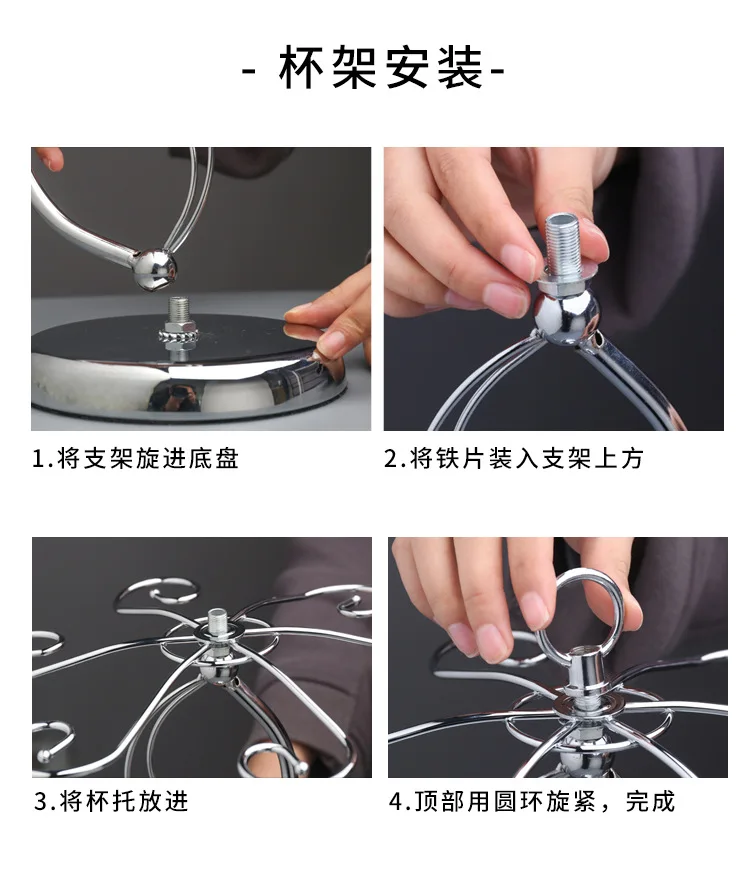 - 杯架安装-

1.将支架旋进底盘

2.将铁片装入支架上方

3.将杯托放进

4.顶部用圆环旋紧，完成