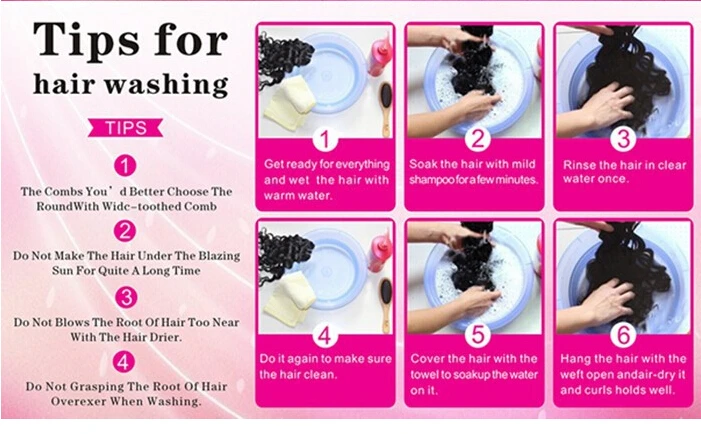 Tips for hair washing

TIPS

1
The Combs You' d Better Choose The RoundWith Widc-toothed Comb

2
Do Not Make The Hair Under The Blazing Sun For Quite A Long Time

3
Do Not Blows The Root Of Hair Too Near With The Hair Drier.

4
Do Not Grasping The Root Of Hair Overexer When Washing.

1
Get ready for everything and wet the hair with warm water.

2
Soak the hair with mild shampoo for a few minutes.

3
Rinse the hair in clear water once.

4
Do it again to make sure the hair clean.

5
Cover the hair with the towel to soakup the water on it.

6
Hang the hair with the weft open andair-dry it and curls holds well.