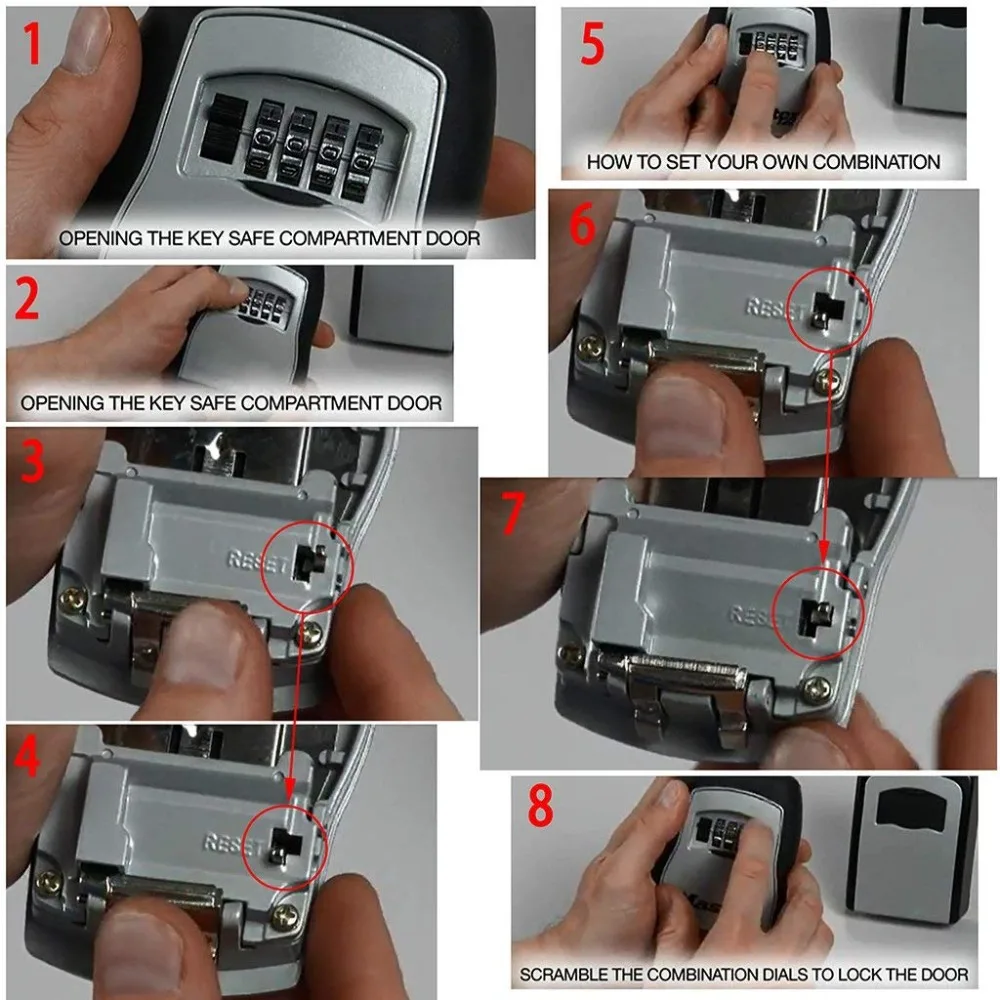 1

OPENING THE KEY SAFE COMPARTMENT DOOR

2

OPENING THE KEY SAFE COMPARTMENT DOOR

3

RESET

4

RESET

5

HOW TO SET YOUR OWN COMBINATION

6

RESET

7

RESET

8

SCRAMBLE THE COMBINATION DIALS TO LOCK THE DOOR