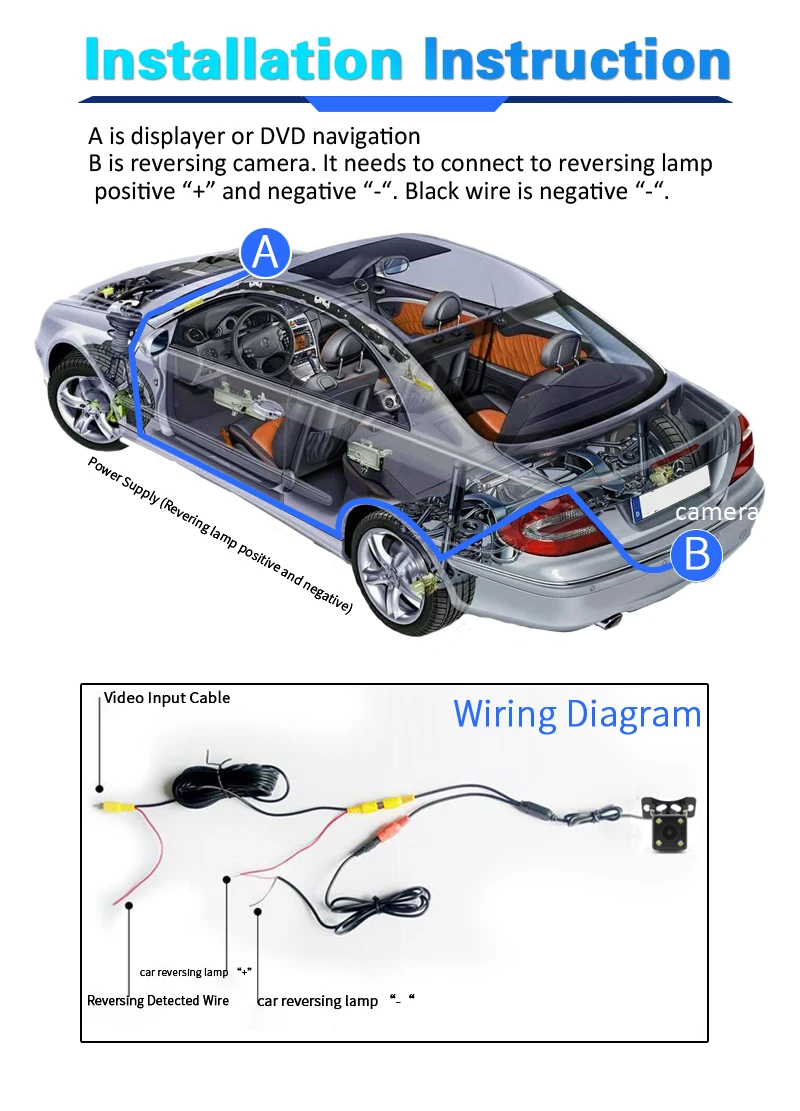 Installation Instruction

A is displayer or DVD navigation
B is reversing camera. It needs to connect to reversing lamp positive “+” and negative “-“. Black wire is negative “-“.

A

Power Supply (Revering lamp positive and negative)

camera

B

Video Input Cable

Wiring Diagram

car reversing lamp “+”

Reversing Detected Wire

car reversing lamp “- “