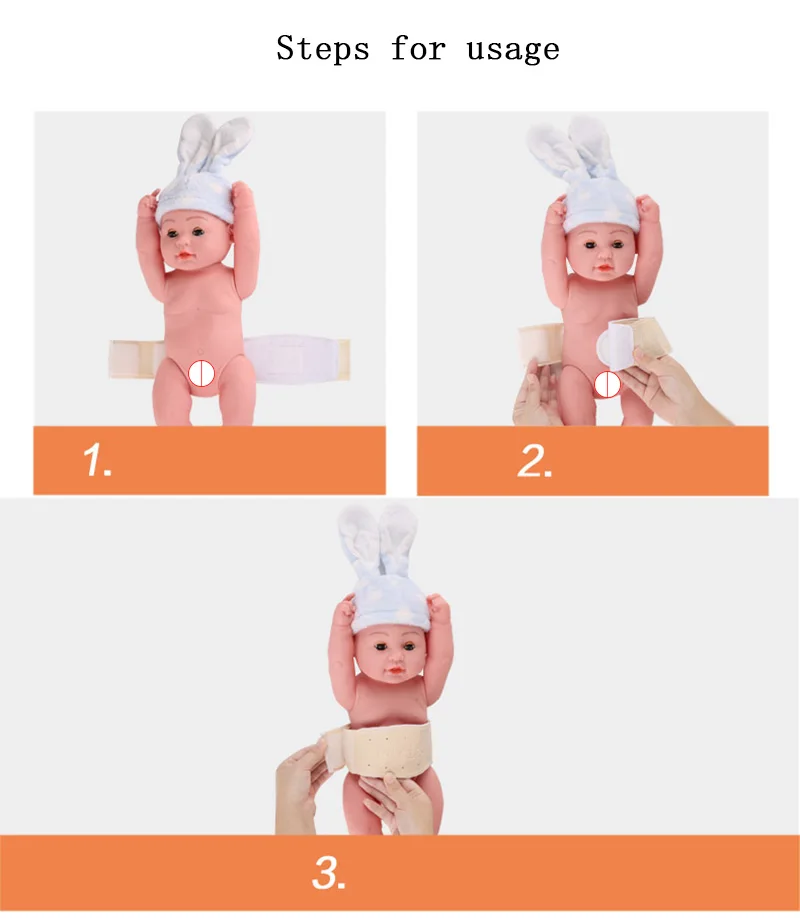 Steps for usage

1.

2.

3.