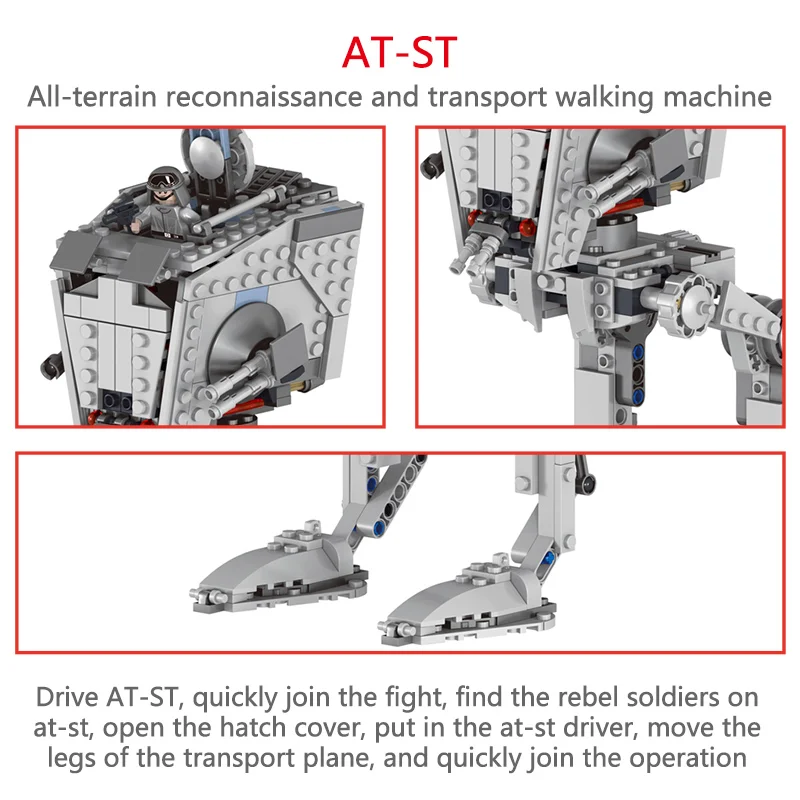 AT-ST

All-terrain reconnaissance and transport walking machine

Drive AT-ST, quickly join the fight, find the rebel soldiers on at-st, open the hatch cover, put in the at-st driver, move the legs of the transport plane, and quickly join the operation