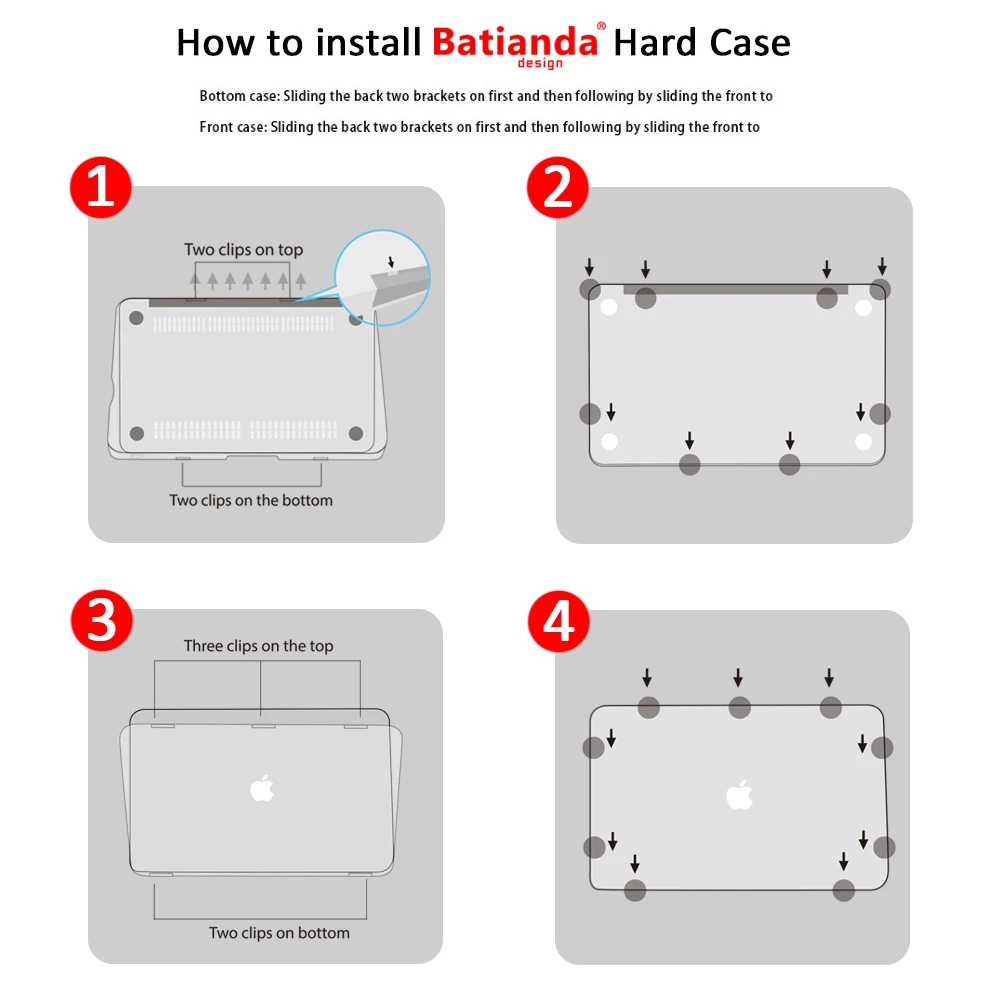 How to install Batianda® design Hard Case

Bottom case: Sliding the back two brackets on first and then following by sliding the front to

Front case: Sliding the back two brackets on first and then following by sliding the front to

1

Two clips on top

Two clips on the bottom

2

3

Three clips on the top

Two clips on bottom

4