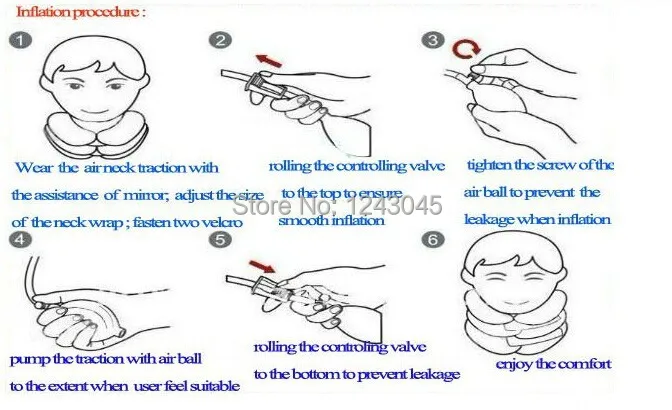 Inflation procedure :

1

Wear the air neck traction with the assistance of mirror; adjust the size of the neck wrap ; fasten two velcro

2

rolling the controlling valve to the top to ensure smooth inflation

3

tighten the screw of the air ball to prevent the leakage when inflation

Store No: 1243045

4

pump the traction with air ball to the extent when user feel suitable

5

rolling the controling valve to the bottom to prevent leakage

6

enjoy the comfort