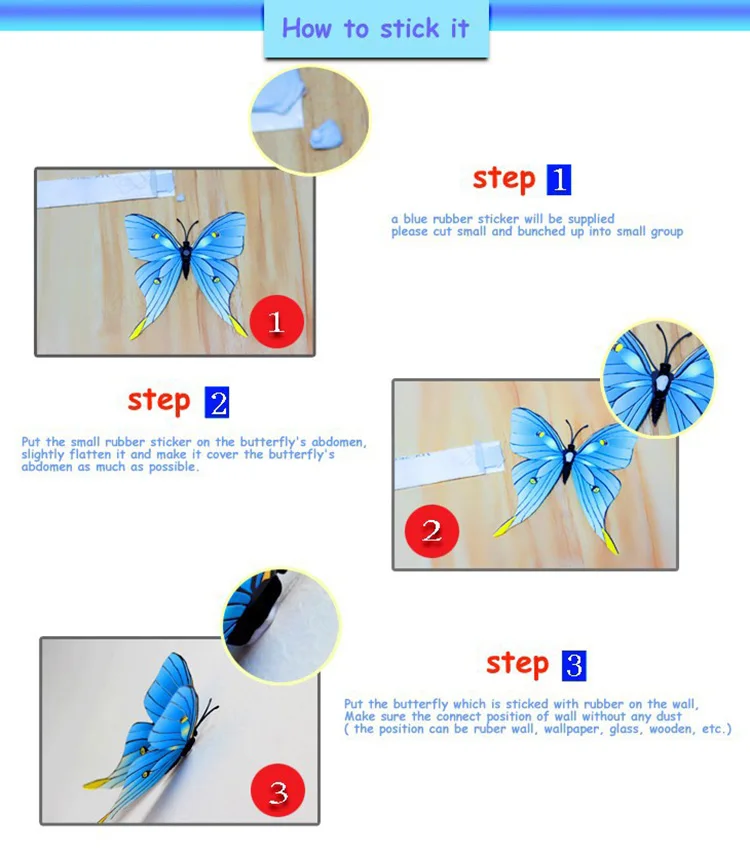 How to stick it

step 1

a blue rubber sticker will be supplied
please cut small and bunched up into small group

1

step 2

Put the small rubber sticker on the butterfly's abdomen, slightly flatten it and make it cover the butterfly's abdomen as much as possible.

2

step 3

Put the butterfly which is sticked with rubber on the wall, Make sure the connect position of wall without any dust ( the position can be ruber wall, wallpaper, glass, wooden, etc.)

3