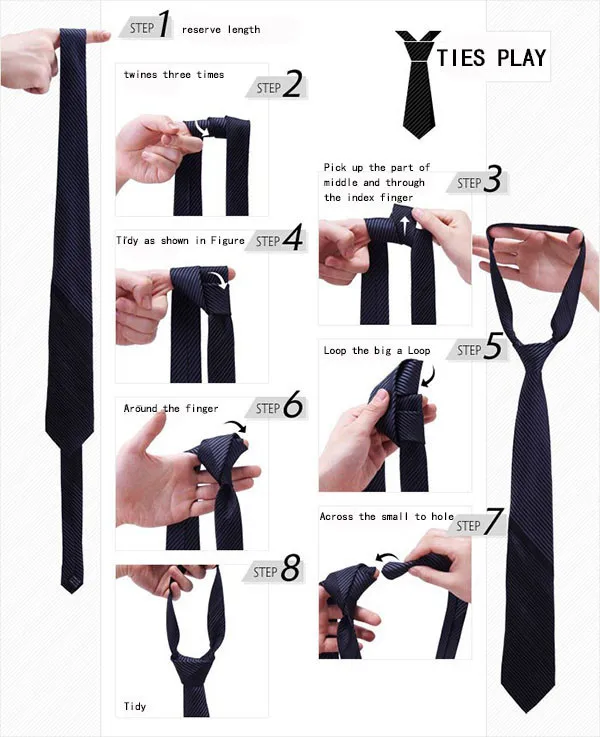 STEP 1 reserve length

TIES PLAY

twines three times
STEP 2

Pick up the part of middle and through the index finger
STEP 3

Tidy as shown in Figure STEP 4

Loop the big a Loop
STEP 5

Around the finger
STEP 6

Across the small to hole
STEP 7

STEP 8

Tidy