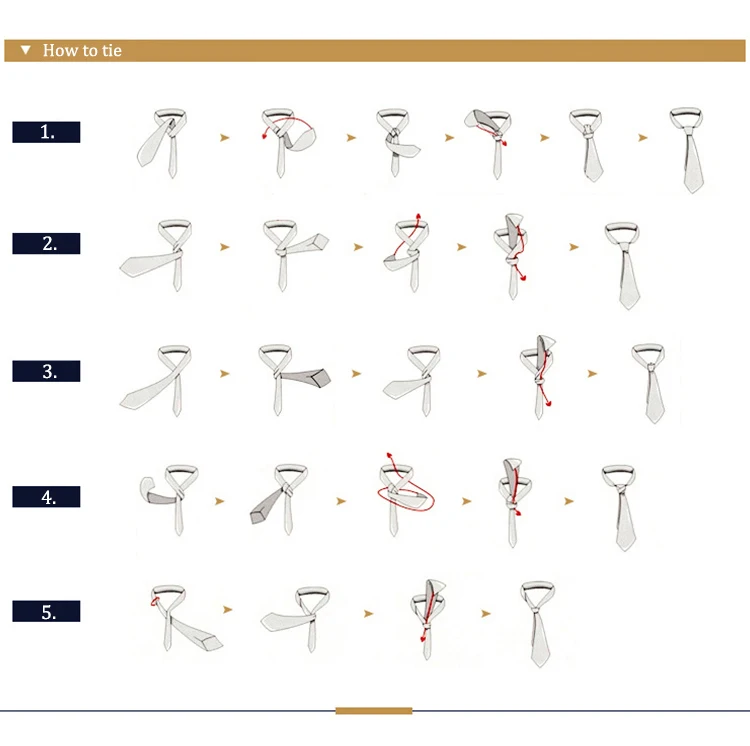 ▼ How to tie

1.

2.

3.

4.

5.