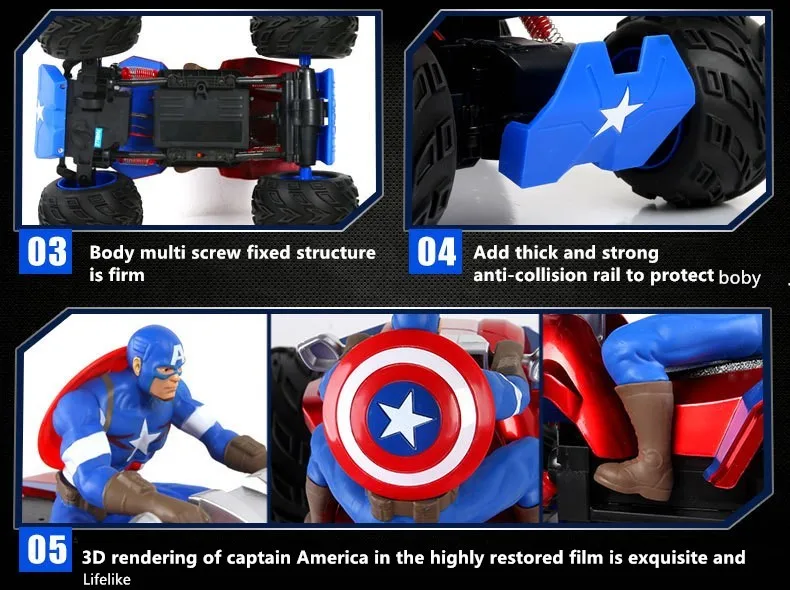 03 Body multi screw fixed structure is firm

04 Add thick and strong anti-collision rail to protect boby

05 3D rendering of captain America in the highly restored film is exquisite and Lifelike