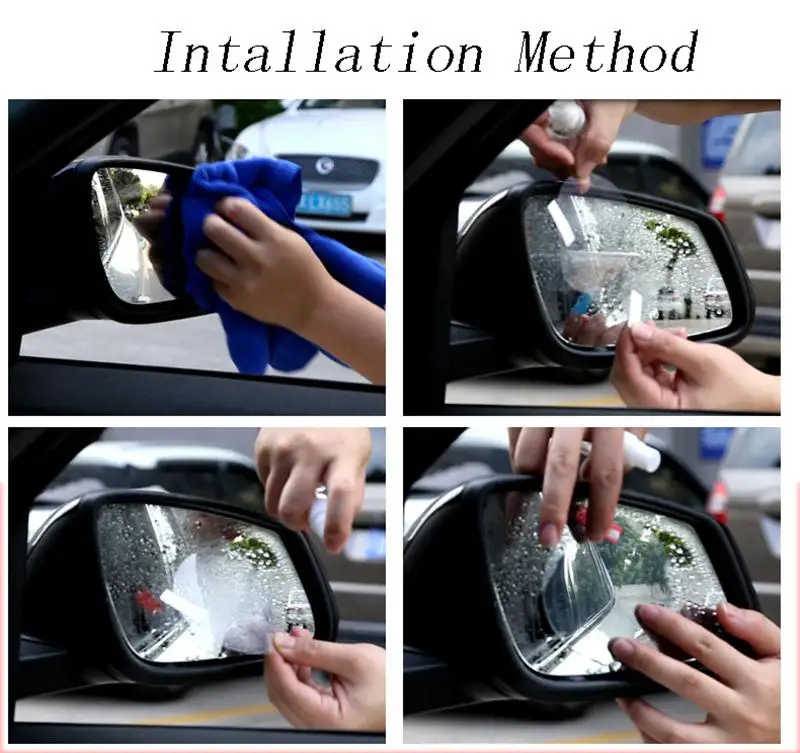 Intallation Method