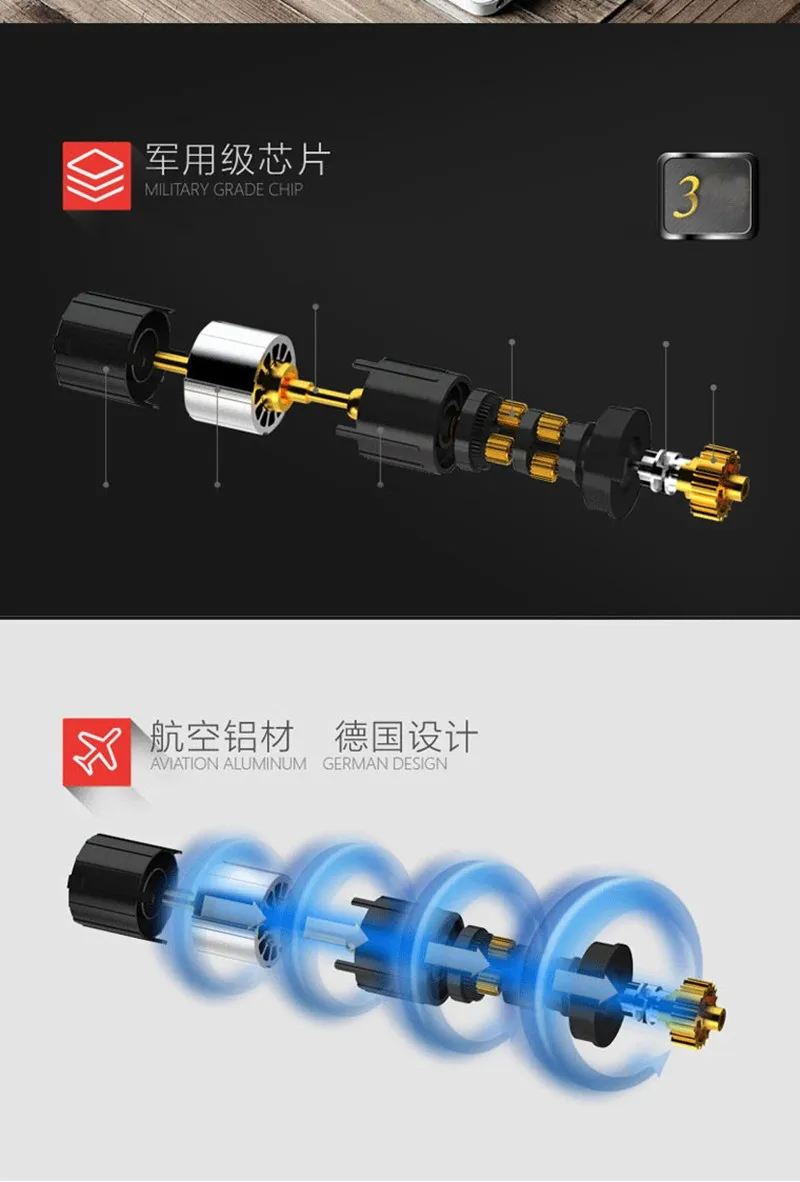 军用级芯片
MILITARY GRADE CHIP

3

航空铝材 德国设计
AVIATION ALUMINUM GERMAN DESIGN