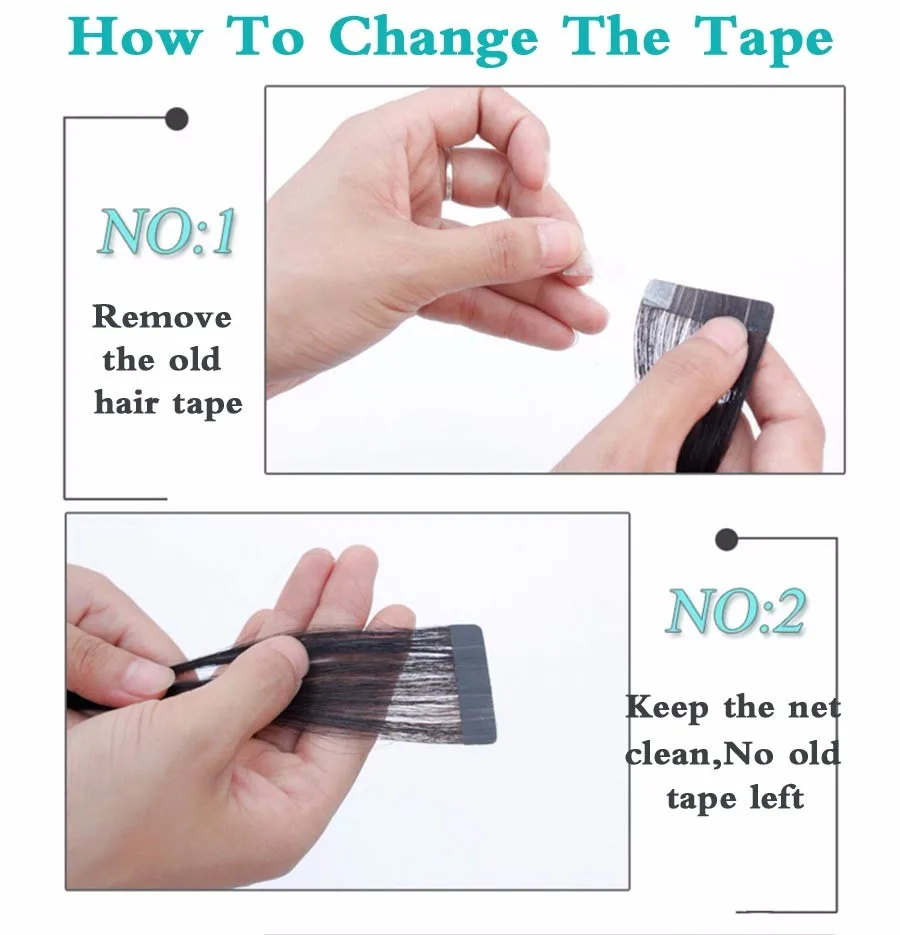 How To Change The Tape

NO:1

Remove the old hair tape

NO:2

Keep the net clean,No old tape left