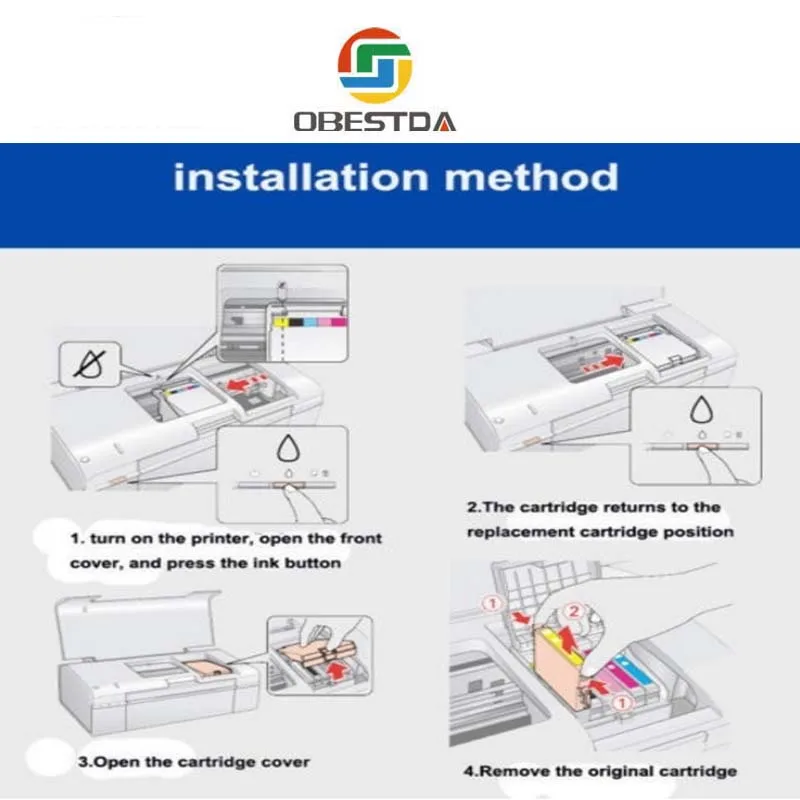 OBESTDA

installation method

1. turn on the printer, open the front cover, and press the ink button

2.The cartridge returns to the replacement cartridge position

3.Open the cartridge cover

① ② ①

4.Remove the original cartridge