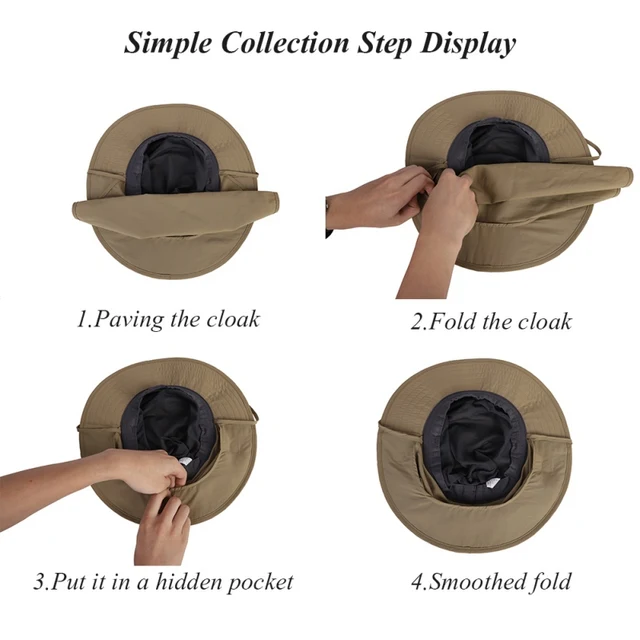 Simple Collection Step Display

1.Paving the cloak

2.Fold the cloak

3.Put it in a hidden pocket

4.Smoothed fold