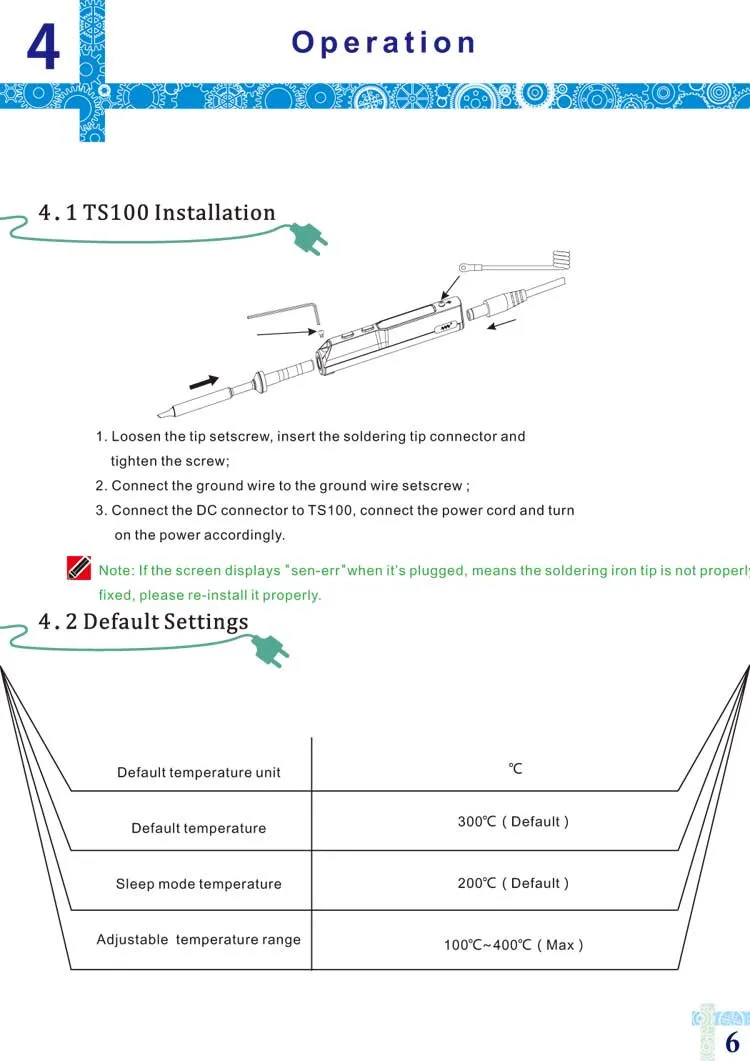 4

Operation

4.1 TS100 Installation

1. Loosen the tip setscrew, insert the soldering tip connector and tighten the screw;

2. Connect the ground wire to the ground wire setscrew ;

3. Connect the DC connector to TS100, connect the power cord and turn on the power accordingly.

Note: If the screen displays "sen-err"when it's plugged, means the soldering iron tip is not properly fixed, please re-install it properly.

4.2 Default Settings

| Default temperature unit | ℃ |
|---|---|
| Default temperature | 300℃ ( Default ) |
| Sleep mode temperature | 200℃ ( Default ) |
| Adjustable temperature range | 100℃~400℃ ( Max ) |

6