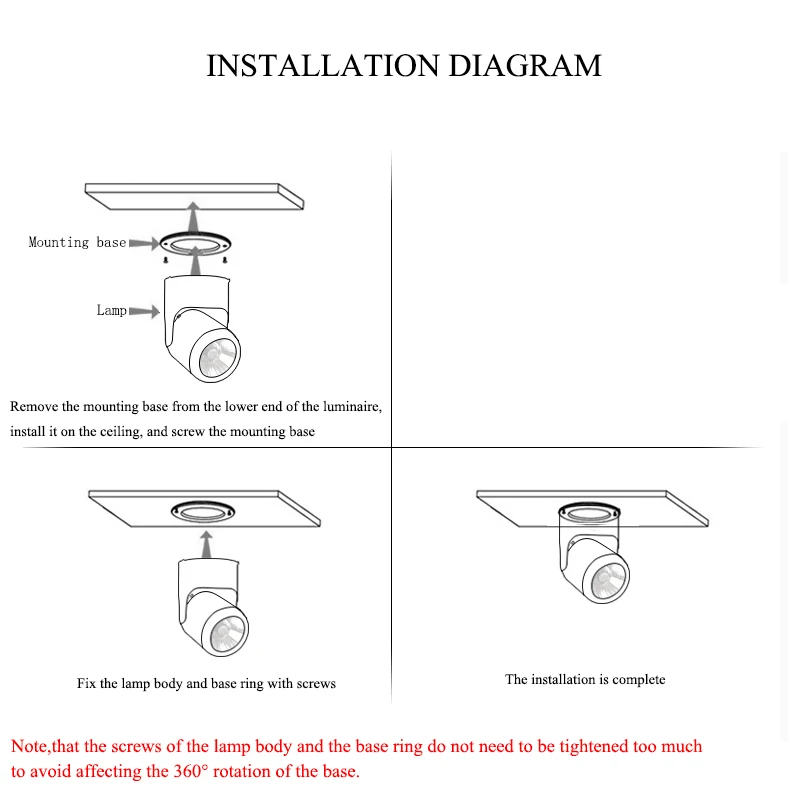 INSTALLATION DIAGRAM

Mounting base

Lamp

Remove the mounting base from the lower end of the luminaire, install it on the ceiling, and screw the mounting base

Fix the lamp body and base ring with screws

The installation is complete

Note,that the screws of the lamp body and the base ring do not need to be tightened too much to avoid affecting the 360° rotation of the base.