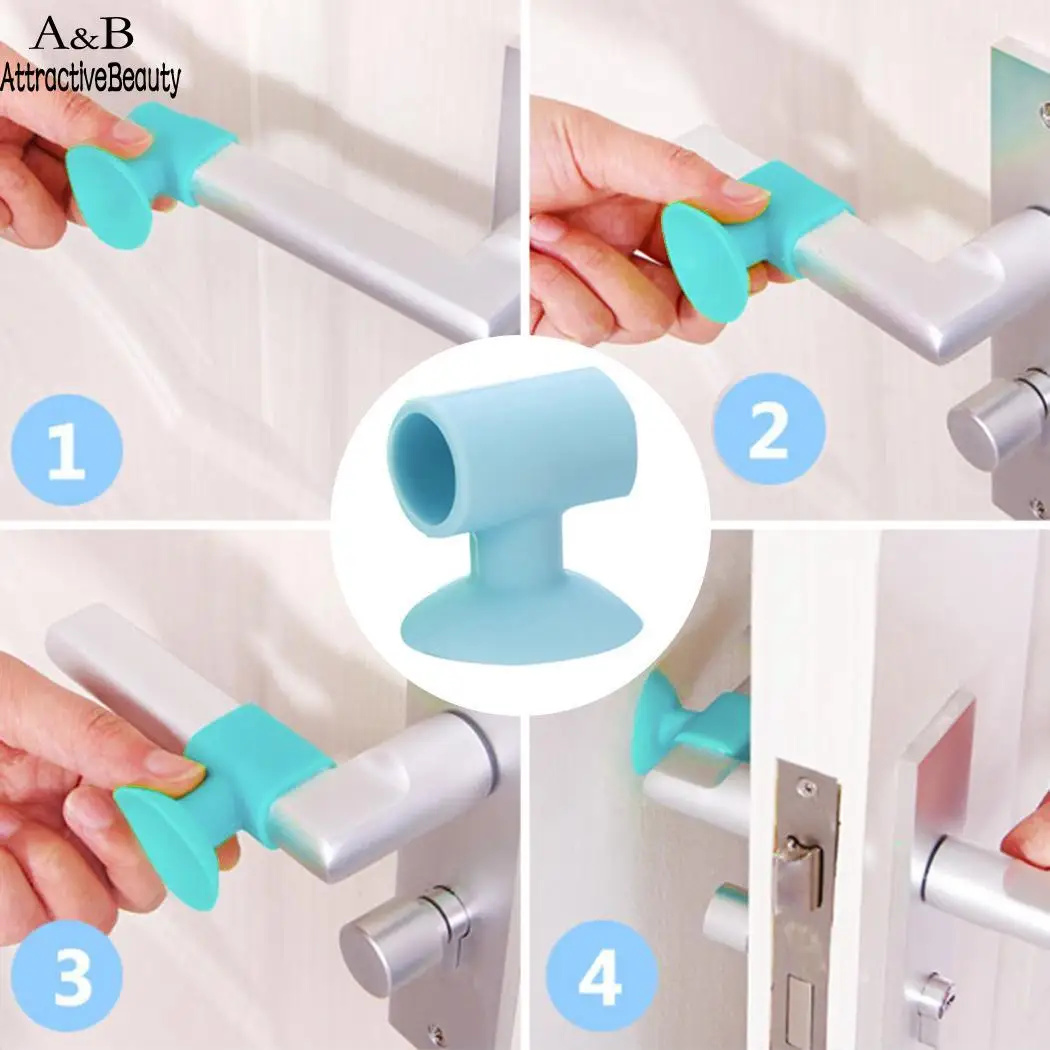 A&B
AttractiveBeauty

1

2

3

4