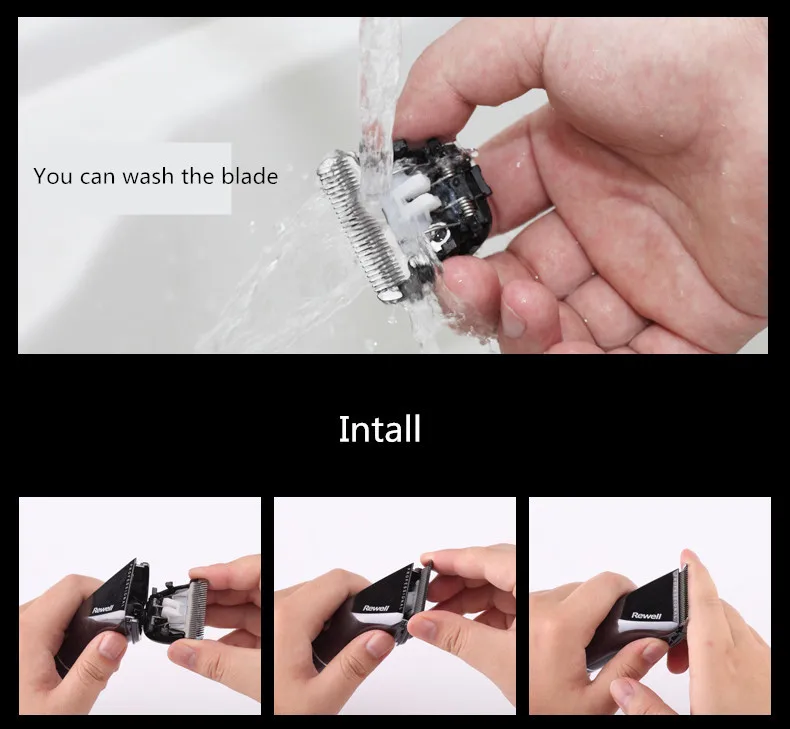 You can wash the blade

Intall

Rewell

Rewell

Rewell