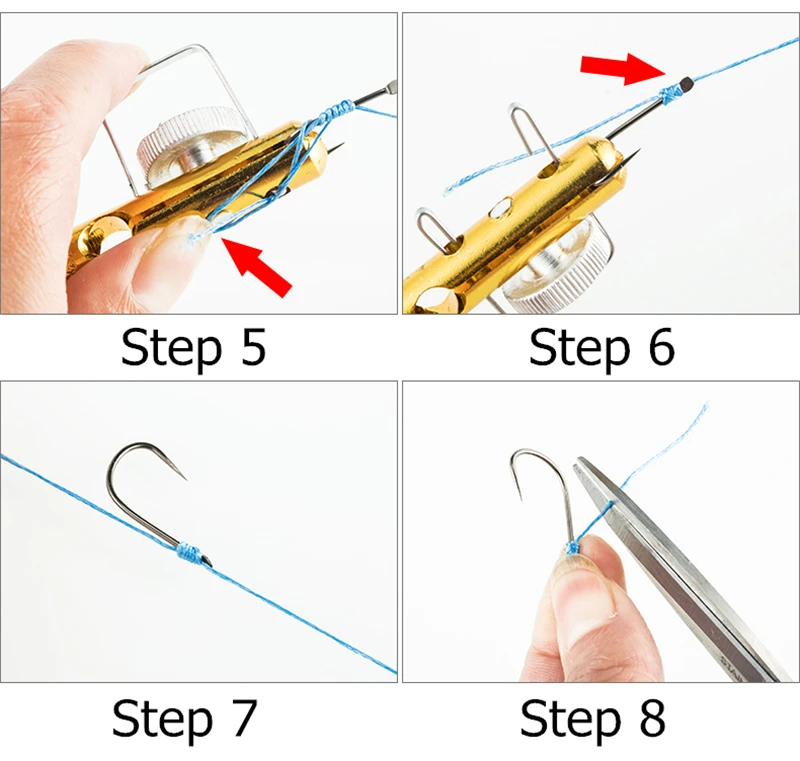 Step 5

Step 6

Step 7

Step 8